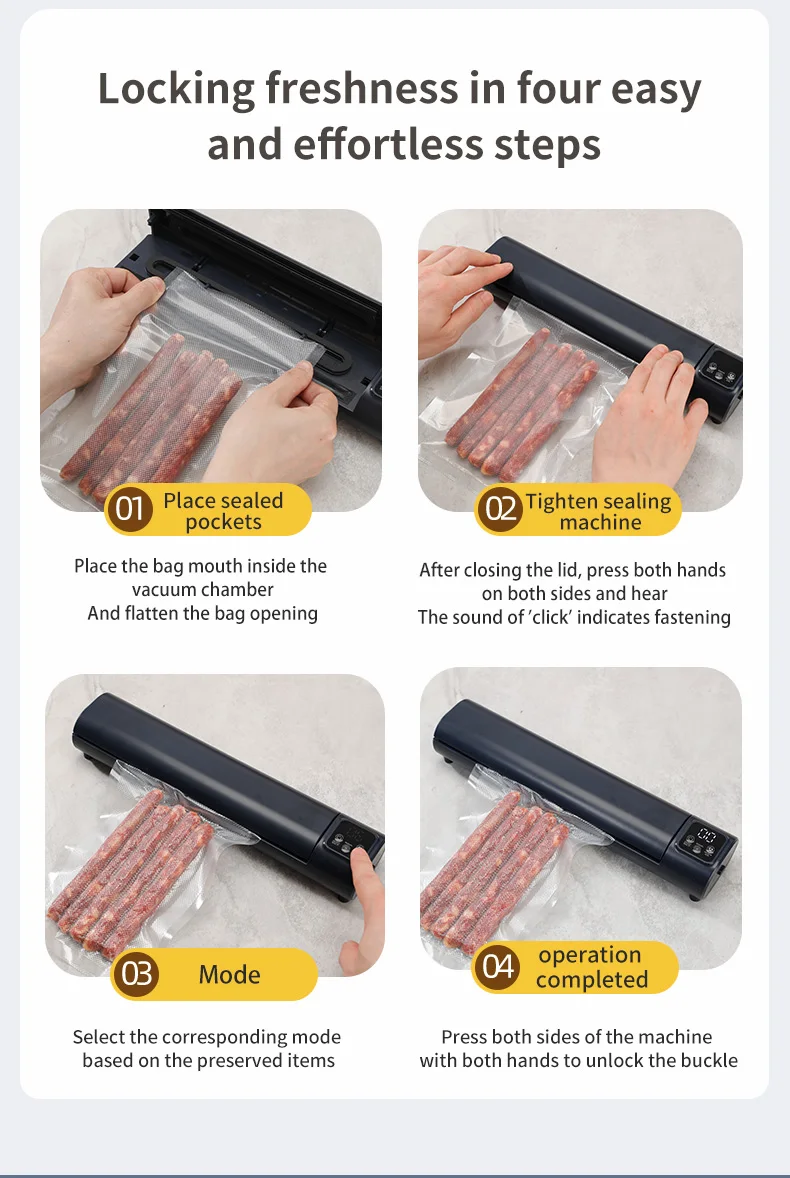 Locking freshness in four easy and effortless steps

01 Place sealed pockets

Place the bag mouth inside the vacuum chamber
And flatten the bag opening

02 Tighten sealing machine

After closing the lid, press both hands on both sides and hear
The sound of 'click' indicates fastening

03 Mode

Select the corresponding mode based on the preserved items

04 operation completed

Press both sides of the machine with both hands to unlock the buckle