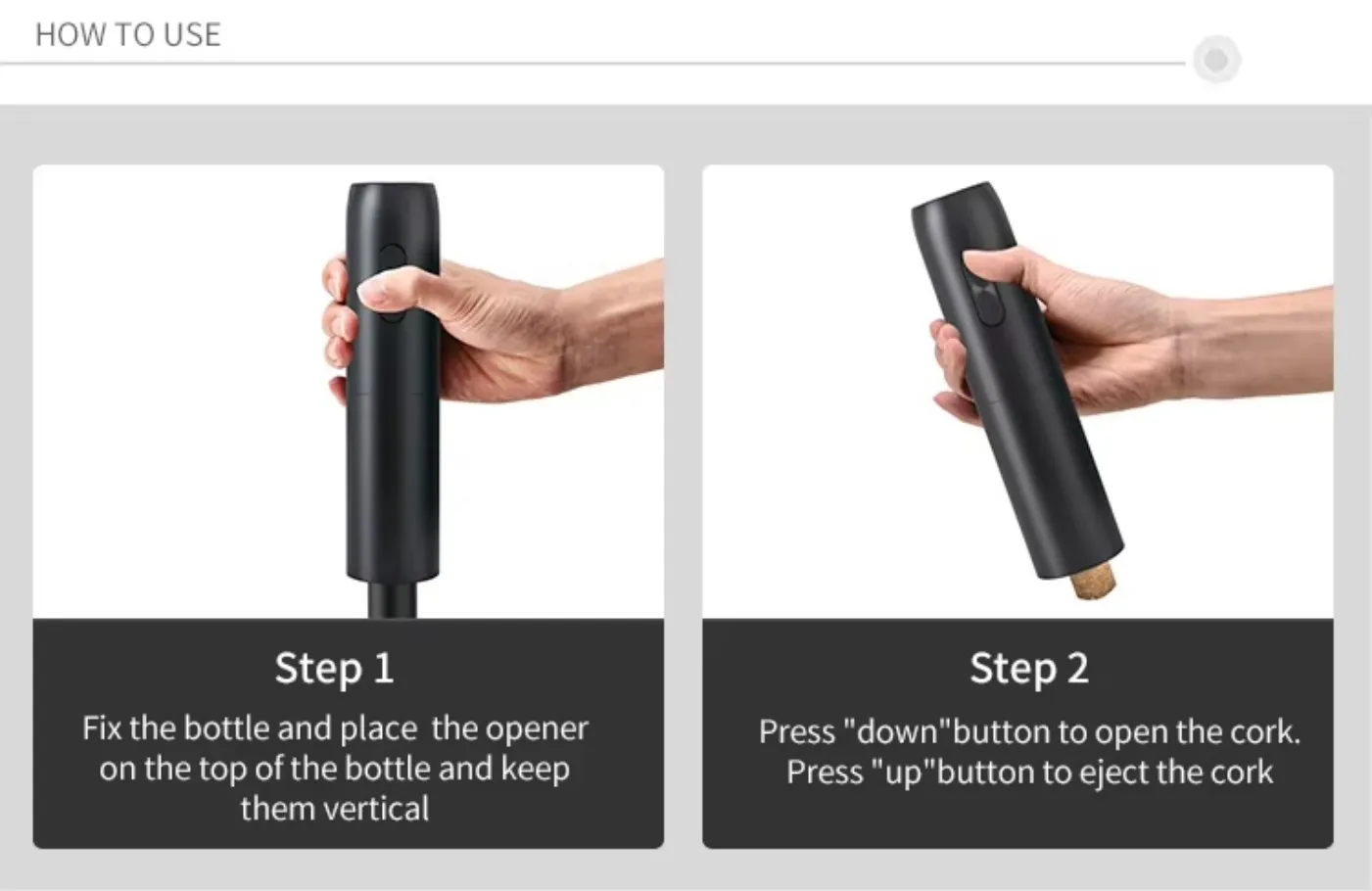 HOW TO USE

Step 1

Fix the bottle and place the opener on the top of the bottle and keep them vertical

Step 2

Press "down"button to open the cork. Press "up"button to eject the cork