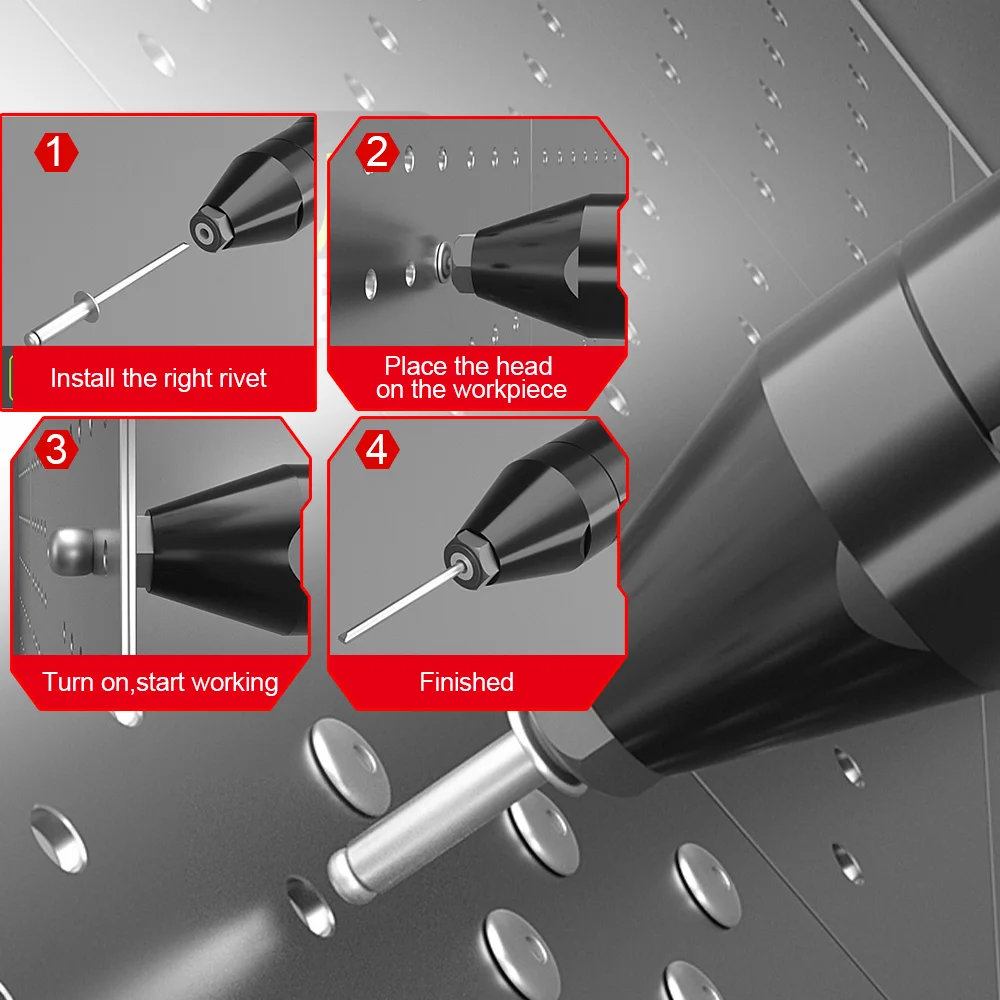 1

Install the right rivet

2

Place the head on the workpiece

3

Turn on,start working

4

Finished