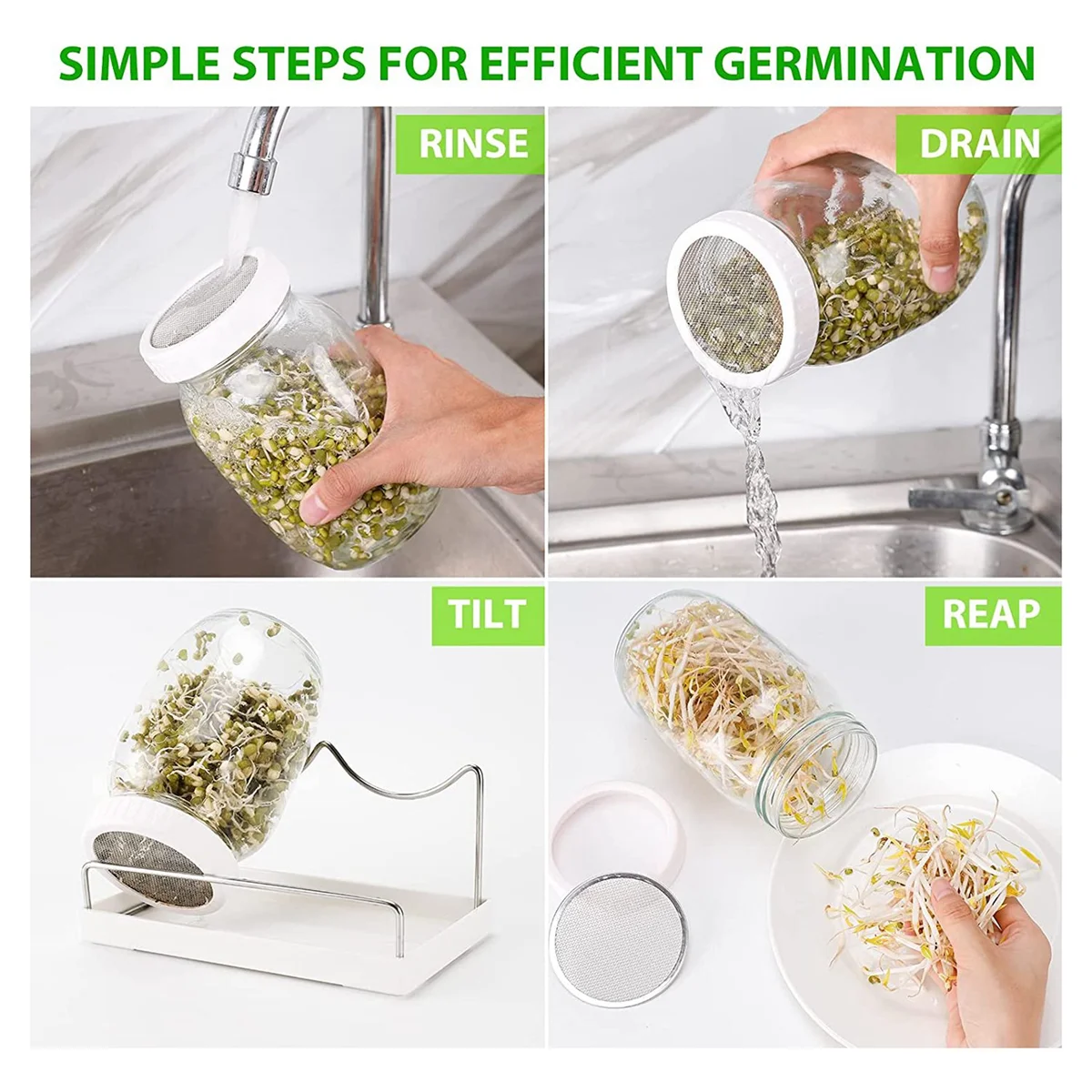 SIMPLE STEPS FOR EFFICIENT GERMINATION

RINSE

DRAIN

TILT

REAP