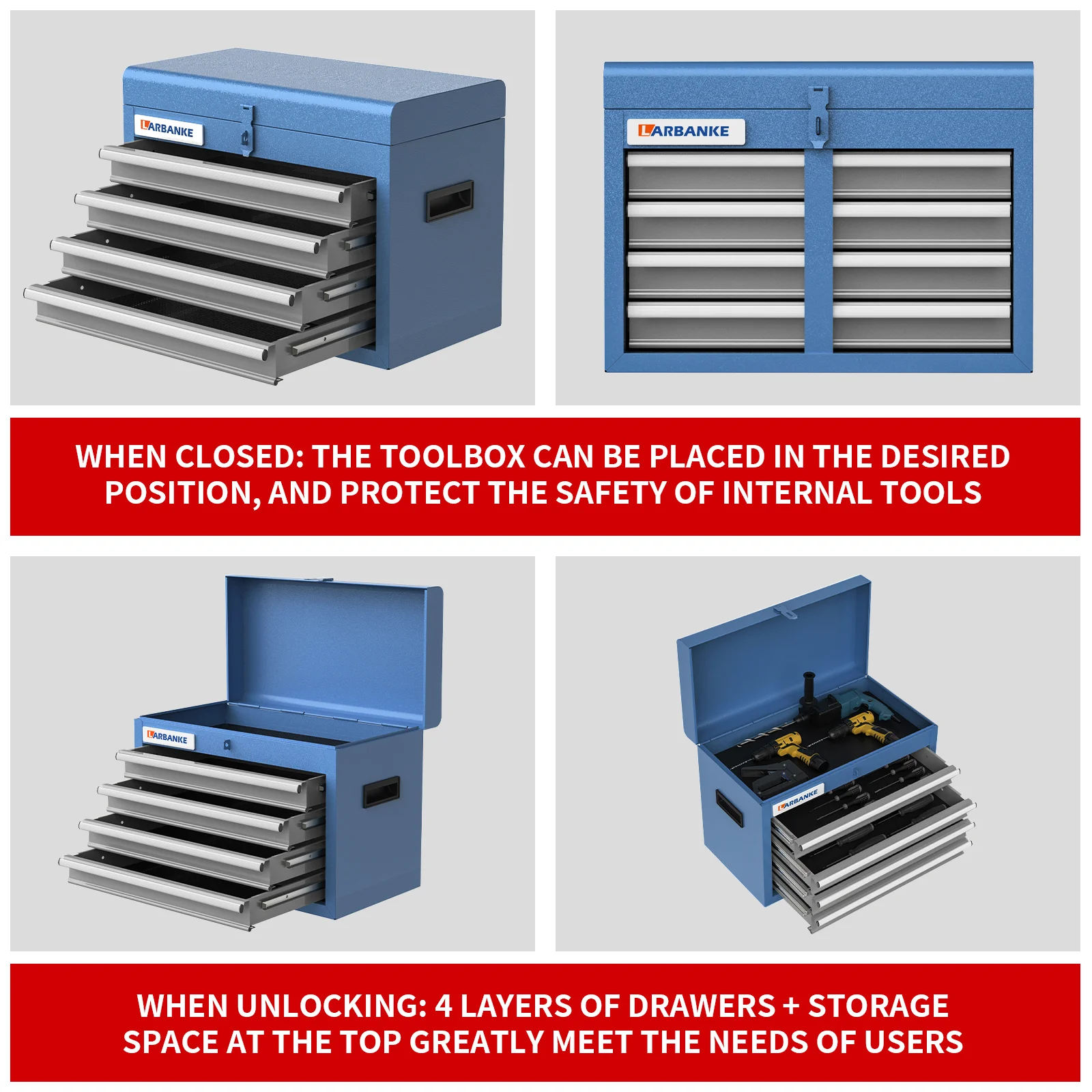 LARBANKE

LARBANKE

WHEN CLOSED: THE TOOLBOX CAN BE PLACED IN THE DESIRED POSITION, AND PROTECT THE SAFETY OF INTERNAL TOOLS

LARBANKE

LARBANKE

WHEN UNLOCKING: 4 LAYERS OF DRAWERS + STORAGE SPACE AT THE TOP GREATLY MEET THE NEEDS OF USERS