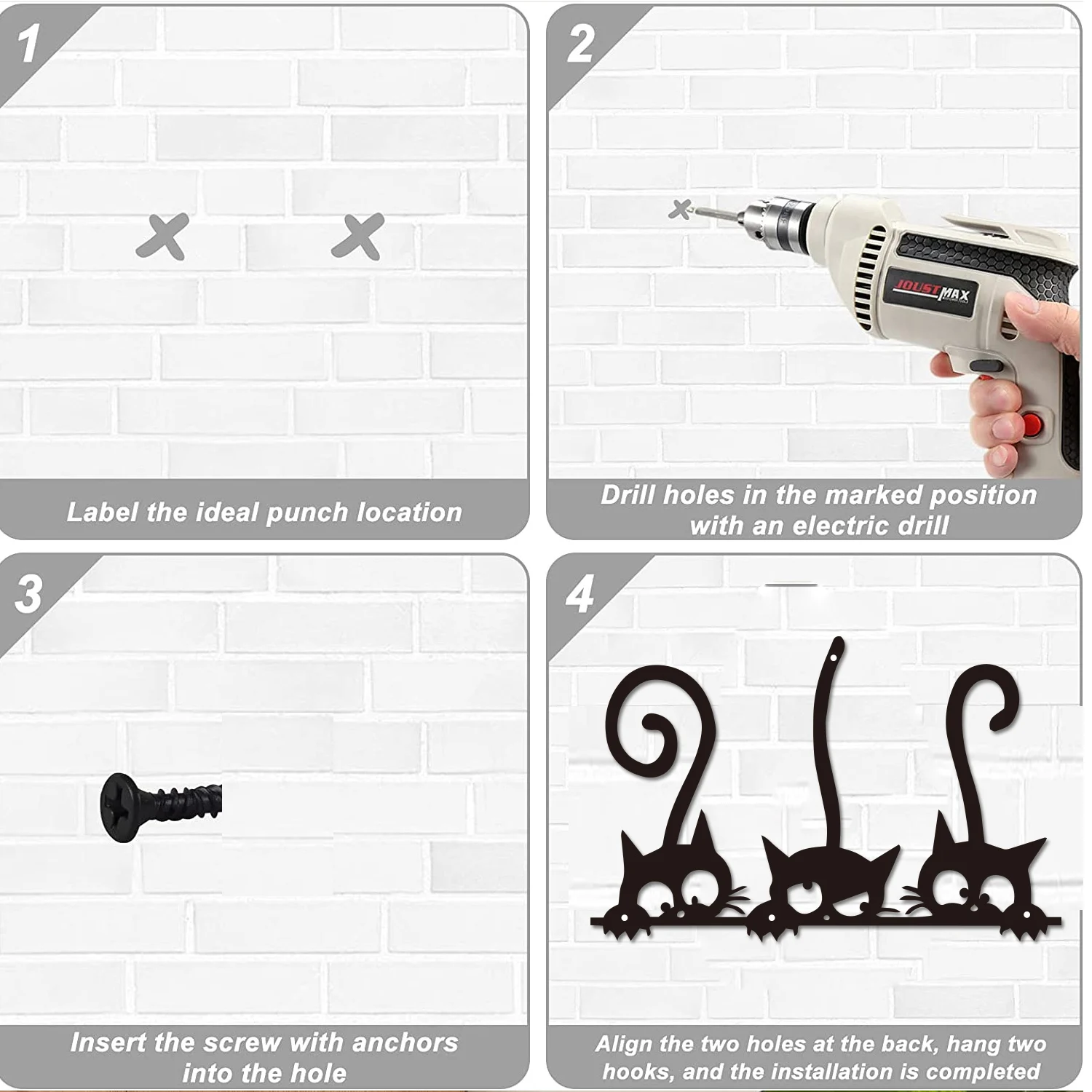 1

Label the ideal punch location

2

JOUSTMAX

Drill holes in the marked position with an electric drill

3

Insert the screw with anchors into the hole

4

Align the two holes at the back, hang two hooks, and the installation is completed