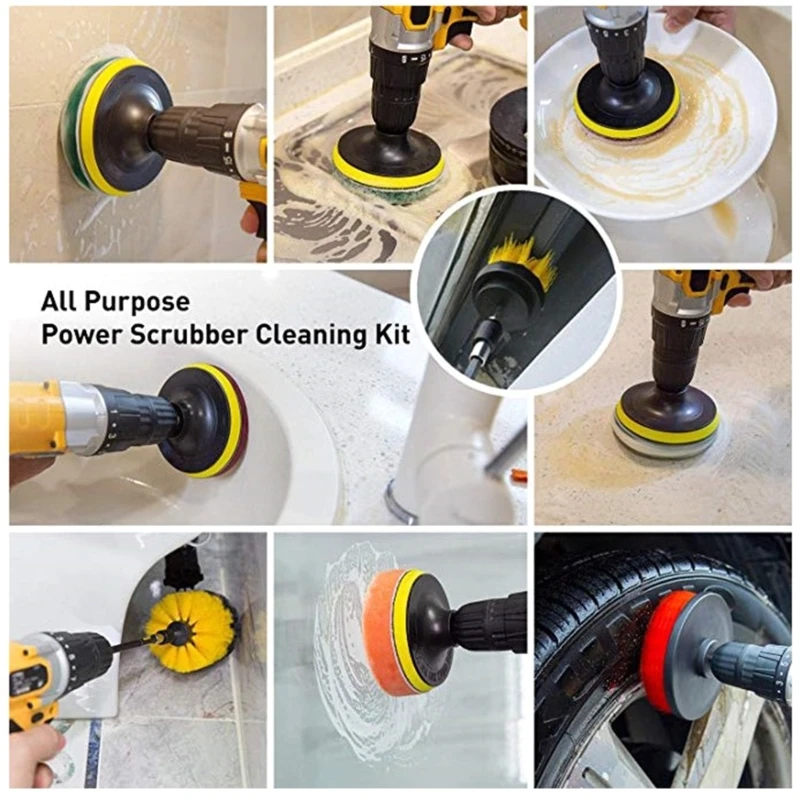 All Purpose
Power Scrubber Cleaning Kit