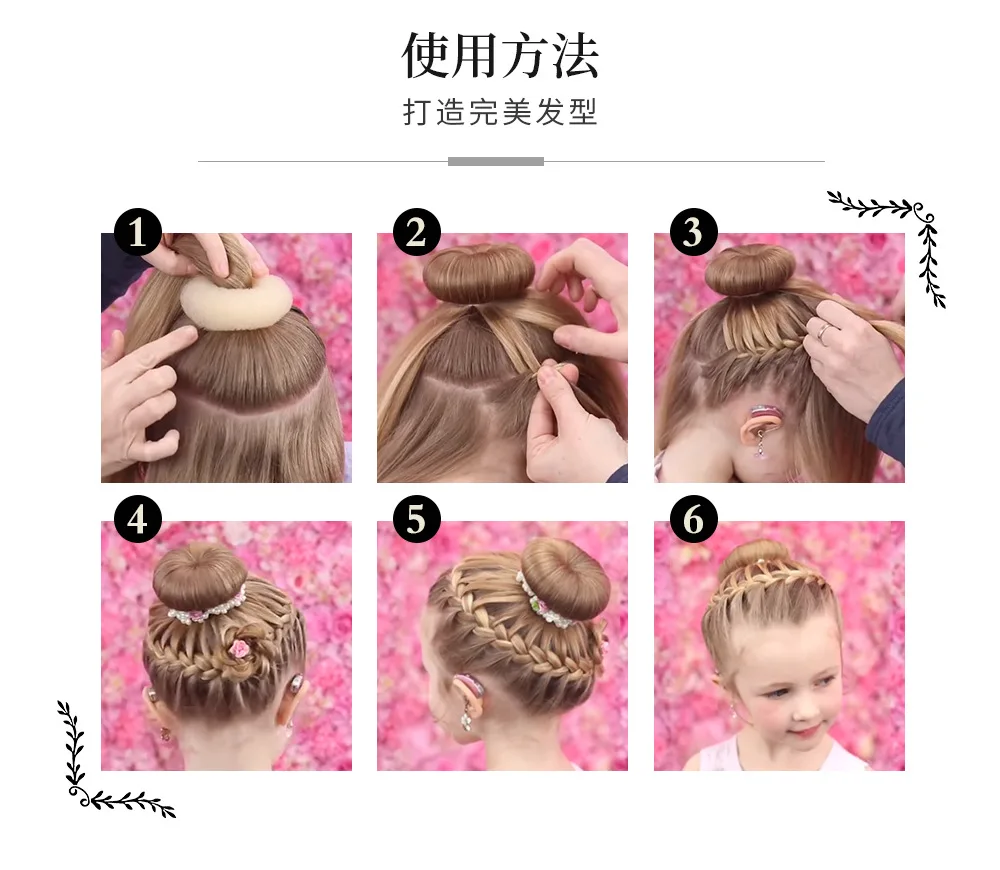 使用方法

打造完美发型

1

2

3

4

5

6