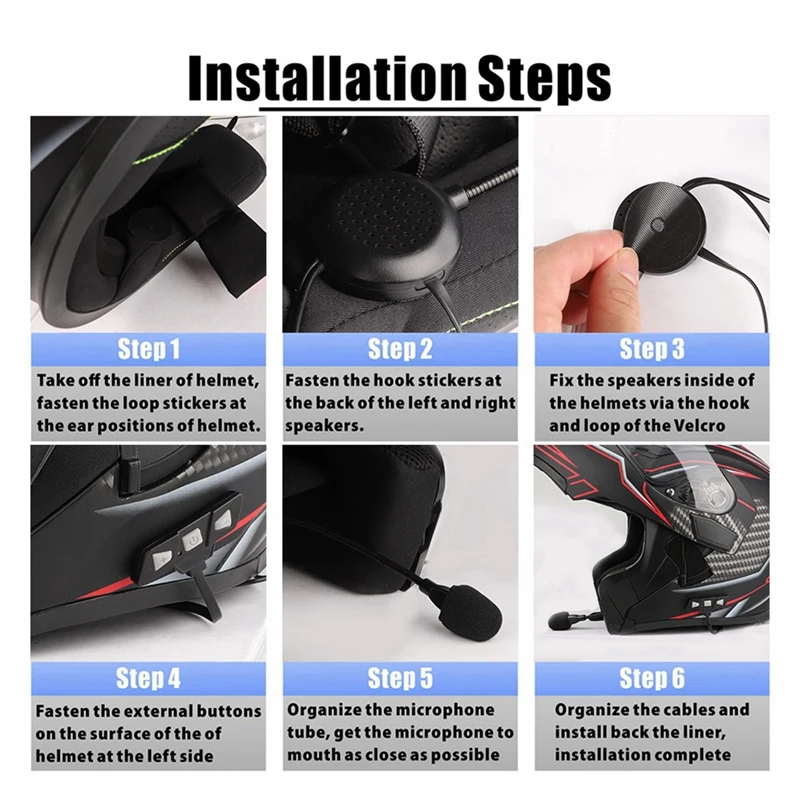 Installation Steps

Step 1

Take off the liner of helmet, fasten the loop stickers at the ear positions of helmet.

Step 2

Fasten the hook stickers at the back of the left and right speakers.

Step 3

Fix the speakers inside of the helmets via the hook and loop of the Velcro

Step 4

Fasten the external buttons on the surface of the of helmet at the left side

Step 5

Organize the microphone tube, get the microphone to mouth as close as possible

Step 6

Organize the cables and install back the liner, installation complete