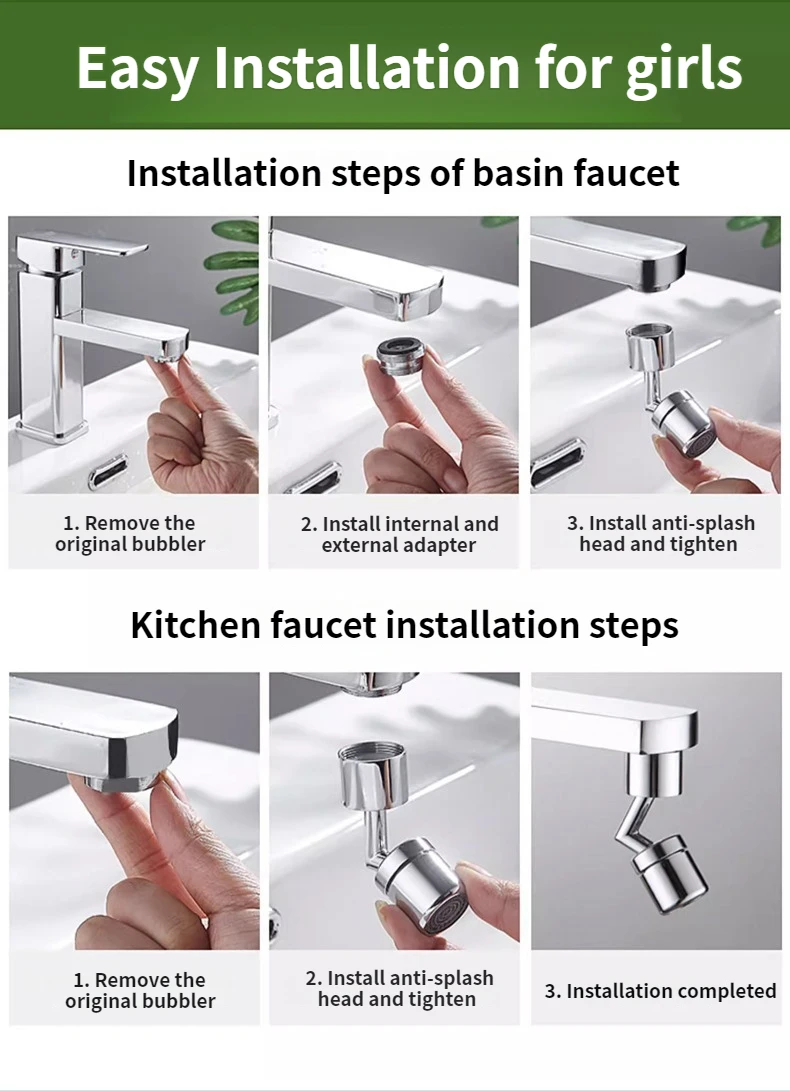 Easy Installation for girls

Installation steps of basin faucet

1. Remove the original bubbler

2. Install internal and external adapter

3. Install anti-splash head and tighten

Kitchen faucet installation steps

1. Remove the original bubbler

2. Install anti-splash head and tighten

3. Installation completed