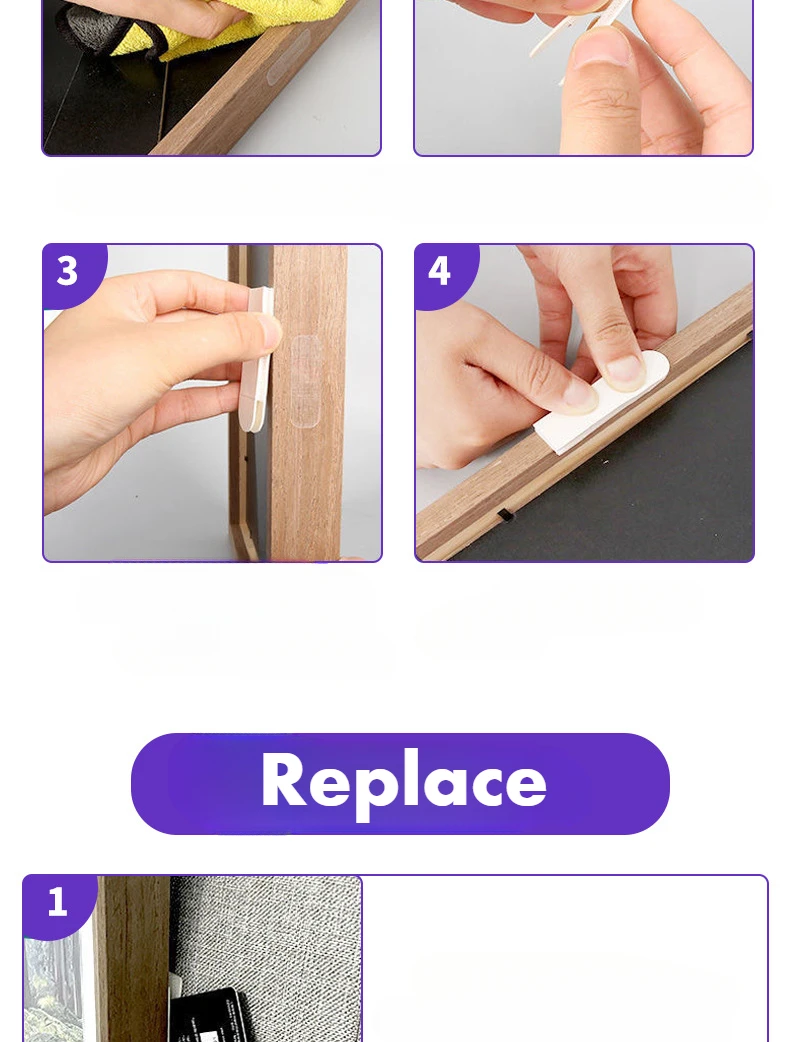 3

4

Replace

1