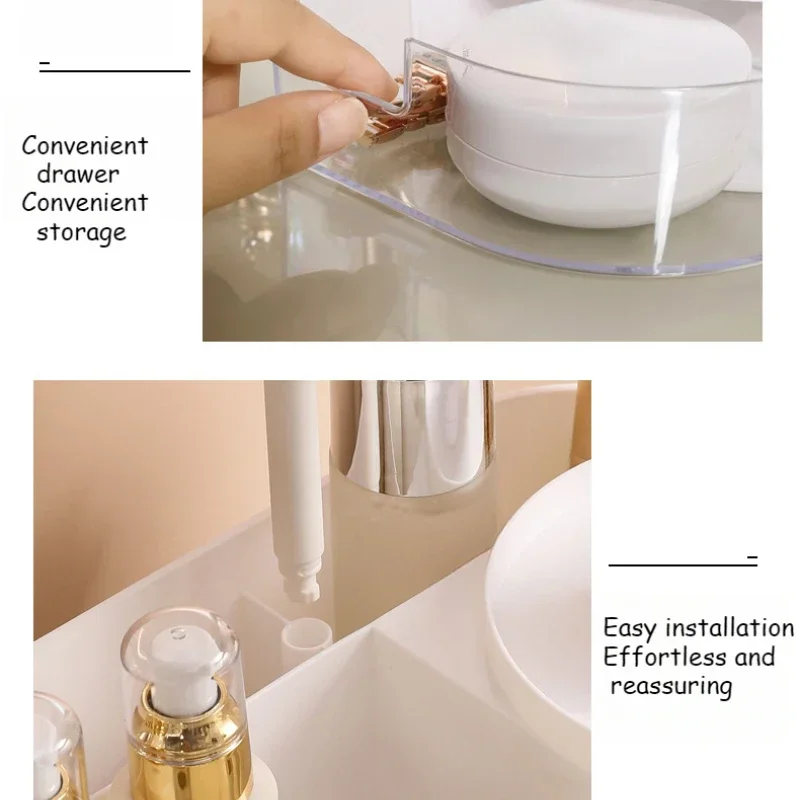 Convenient drawer
Convenient storage

Easy installation
Effortless and reassuring