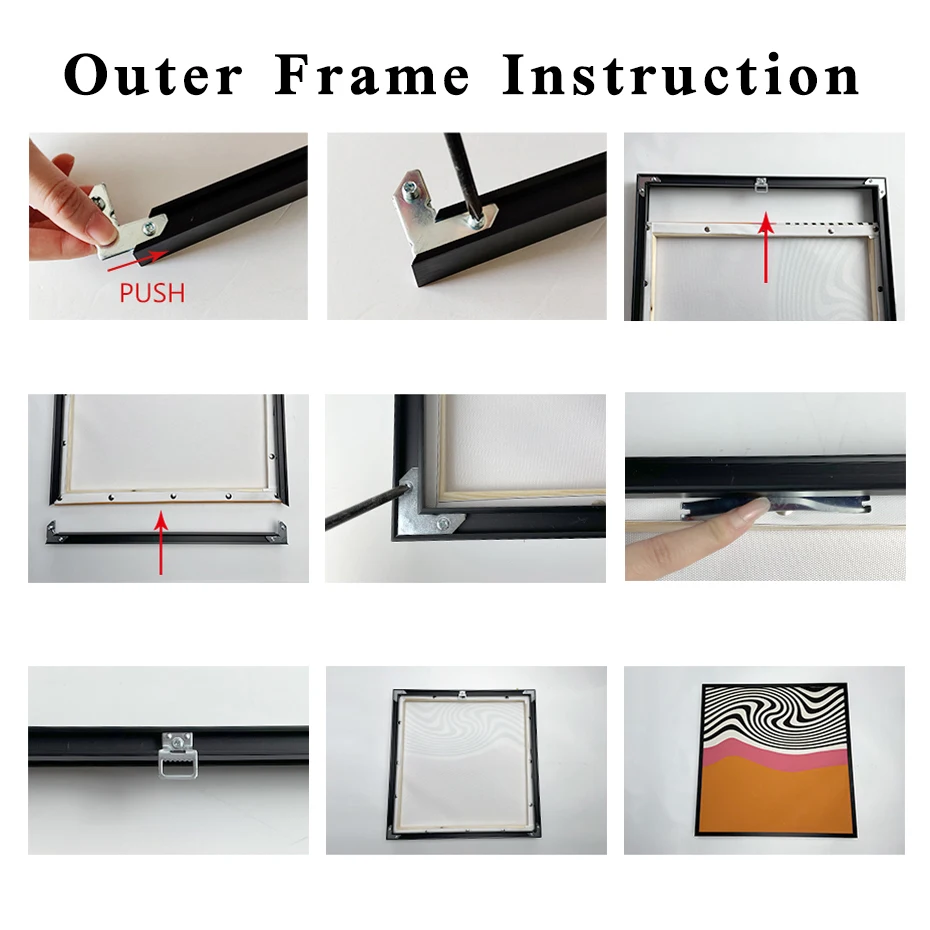 Outer Frame Instruction

PUSH