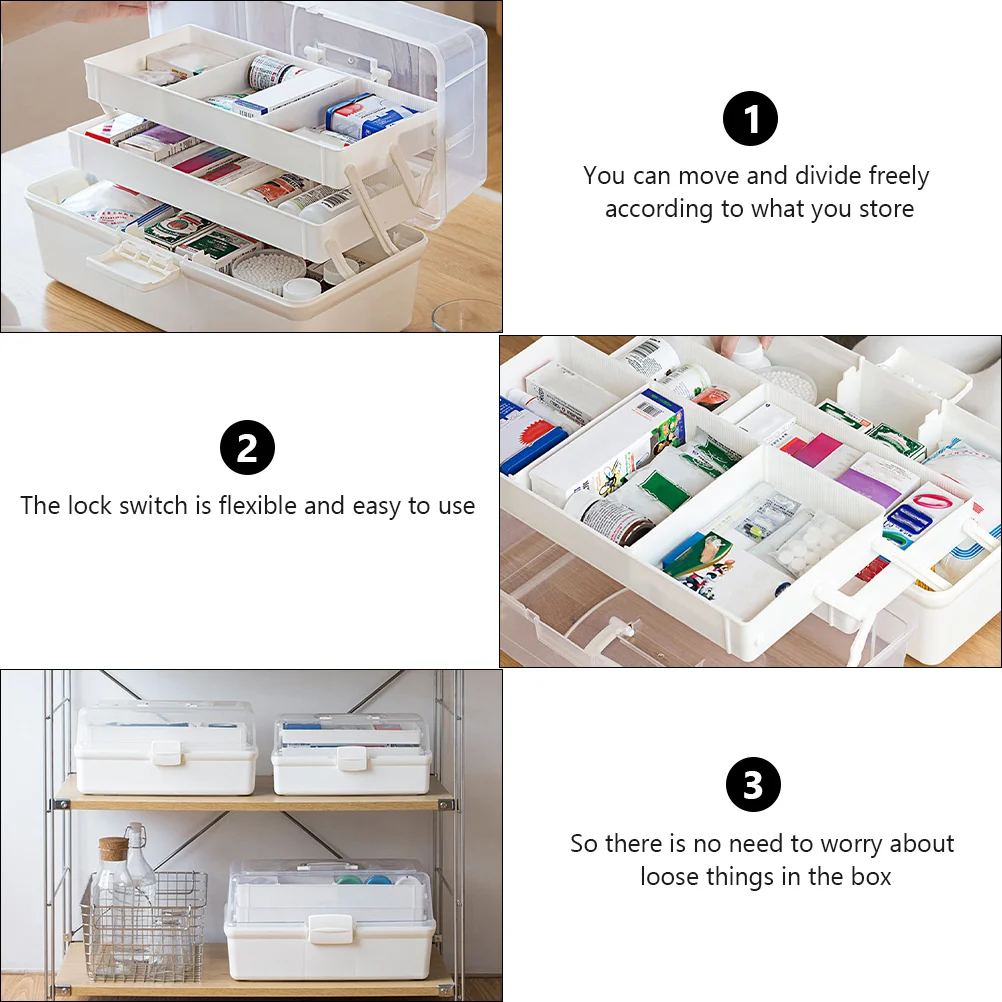 1

You can move and divide freely according to what you store

2

The lock switch is flexible and easy to use

3

So there is no need to worry about loose things in the box