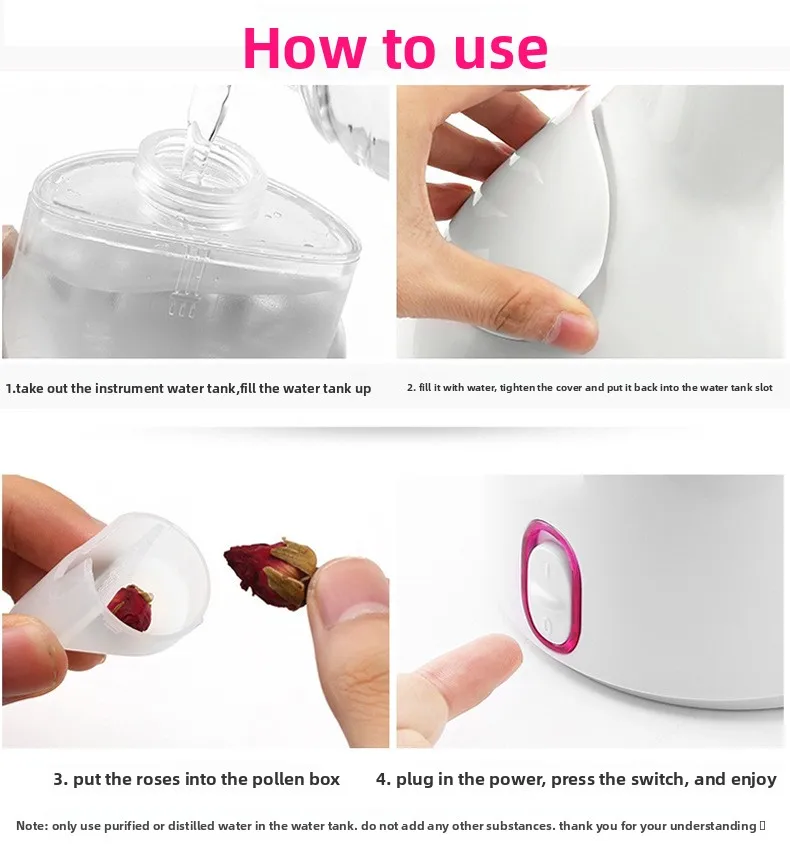 How to use

1.take out the instrument water tank,fill the water tank up

2. fill it with water, tighten the cover and put it back into the water tank slot

3. put the roses into the pollen box

4. plug in the power, press the switch, and enjoy

Note: only use purified or distilled water in the water tank. do not add any other substances. thank you for your understanding