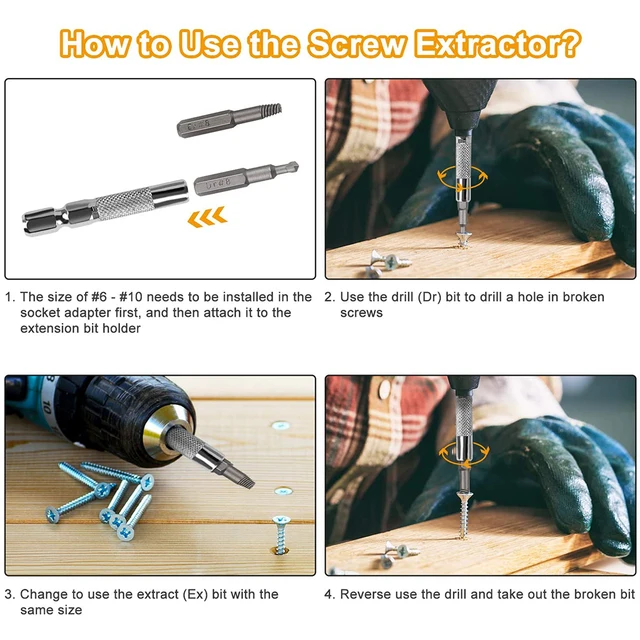 How to Use the Screw Extractor?

Ex#8

Dr#8

1. The size of #6 - #10 needs to be installed in the socket adapter first, and then attach it to the extension bit holder

2. Use the drill (Dr) bit to drill a hole in broken screws

8
10

3. Change to use the extract (Ex) bit with the same size

4. Reverse use the drill and take out the broken bit