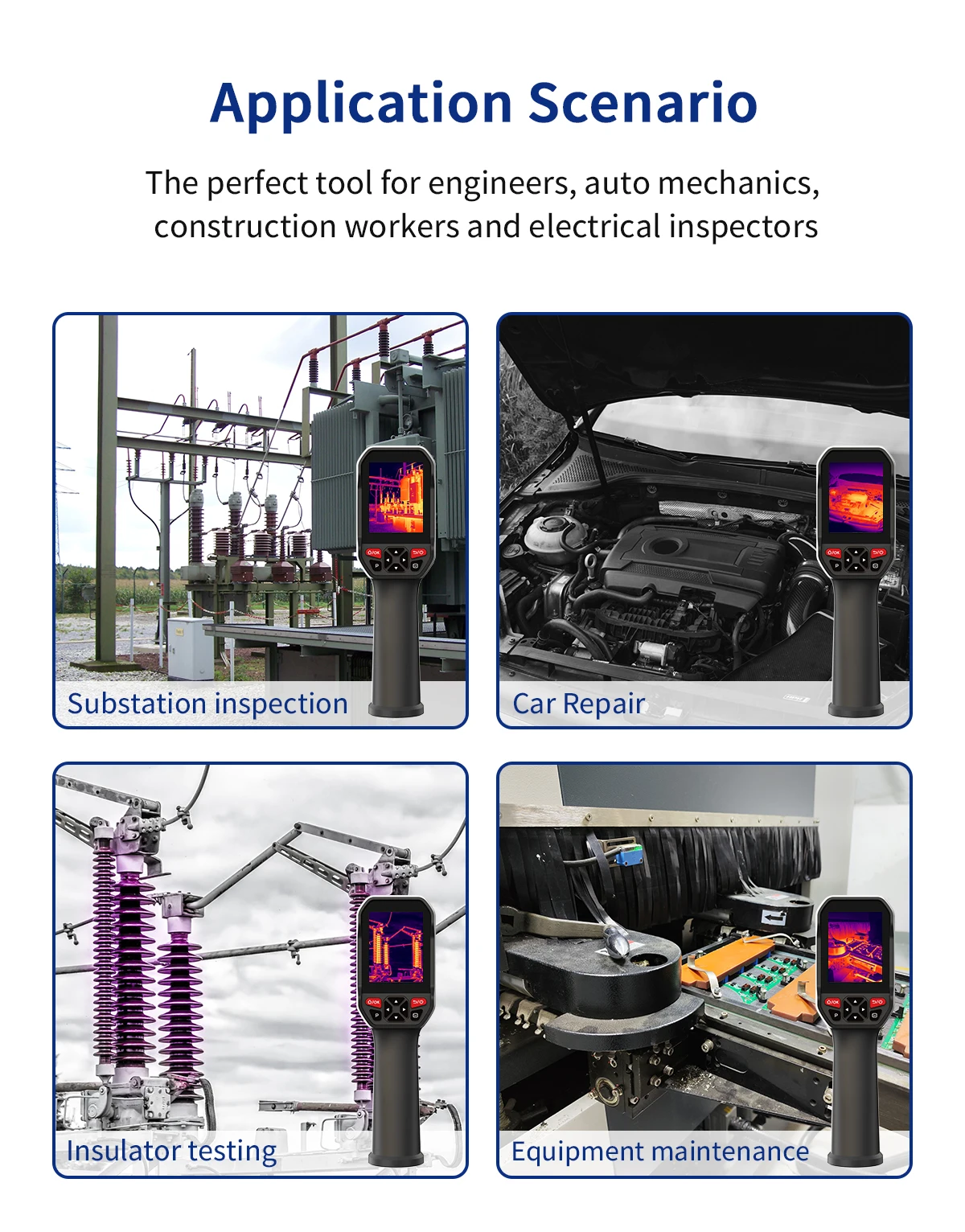 Application Scenario

The perfect tool for engineers, auto mechanics, construction workers and electrical inspectors

Substation inspection

Car Repair

Insulator testing

Equipment maintenance