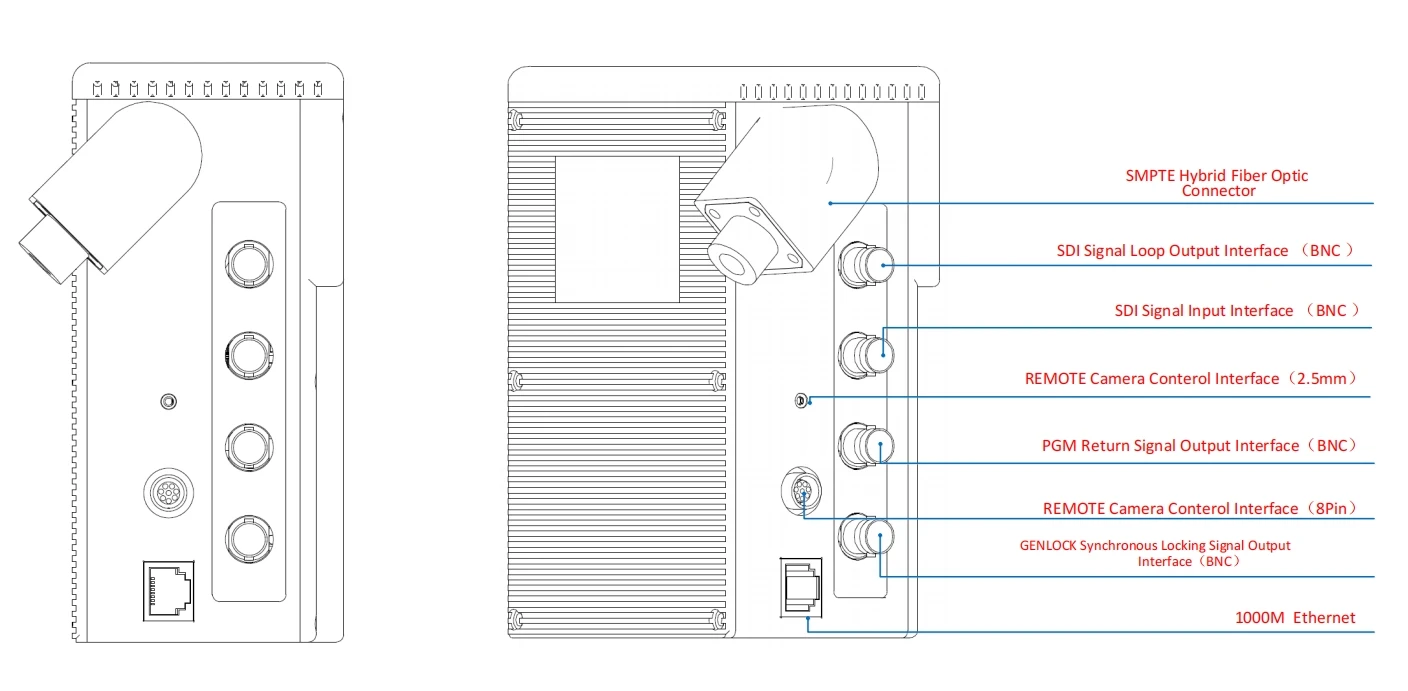 SMPTE Hybrid Fiber Optic Connector

SDI Signal Loop Output Interface （BNC ）

SDI Signal Input Interface （BNC ）

REMOTE Camera Conterol Interface（2.5mm）

PGM Return Signal Output Interface（BNC）

REMOTE Camera Conterol Interface（8Pin）

GENLOCK Synchronous Locking Signal Output Interface（BNC）

1000M Ethernet