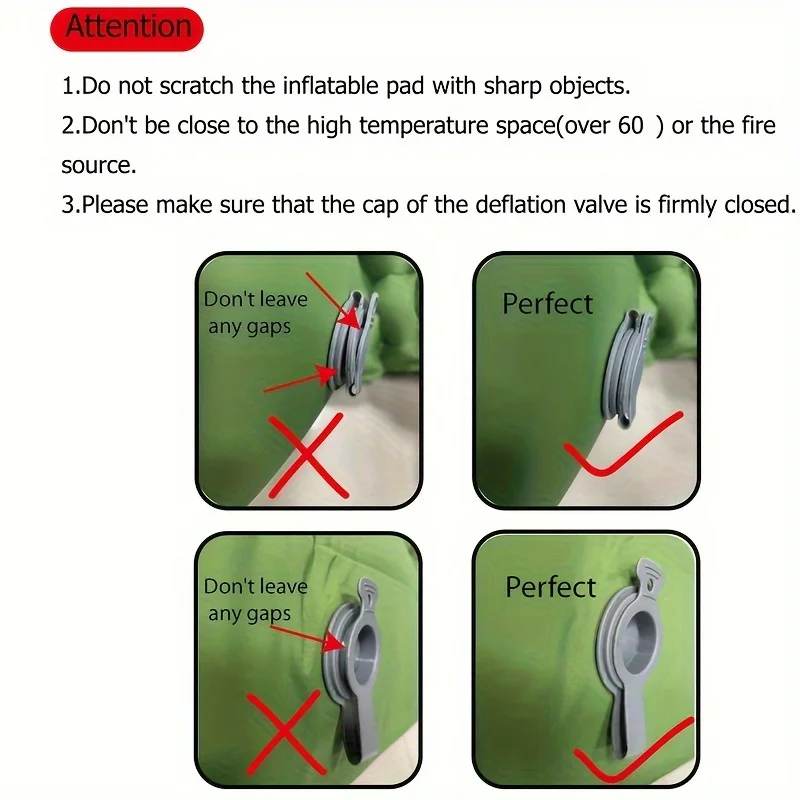 Attention

1.Do not scratch the inflatable pad with sharp objects.
2.Don't be close to the high temperature space(over 60 ) or the fire source.
3.Please make sure that the cap of the deflation valve is firmly closed.

Don't leave any gaps

Perfect

Don't leave any gaps

Perfect