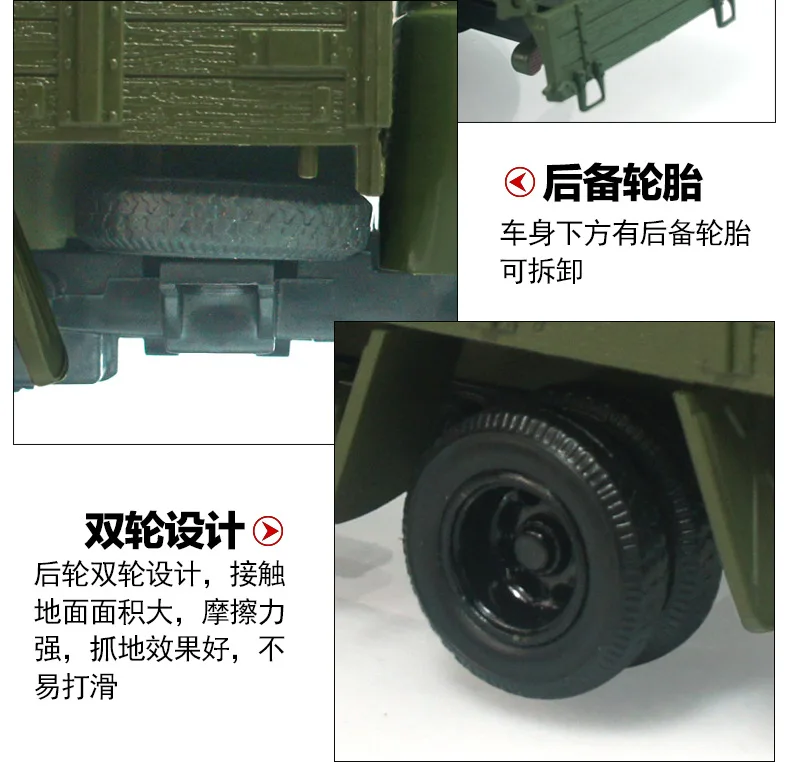 后备轮胎

车身下方有后备轮胎可拆卸

双轮设计

后轮双轮设计，接触地面面积大，摩擦力强，抓地效果好，不易打滑