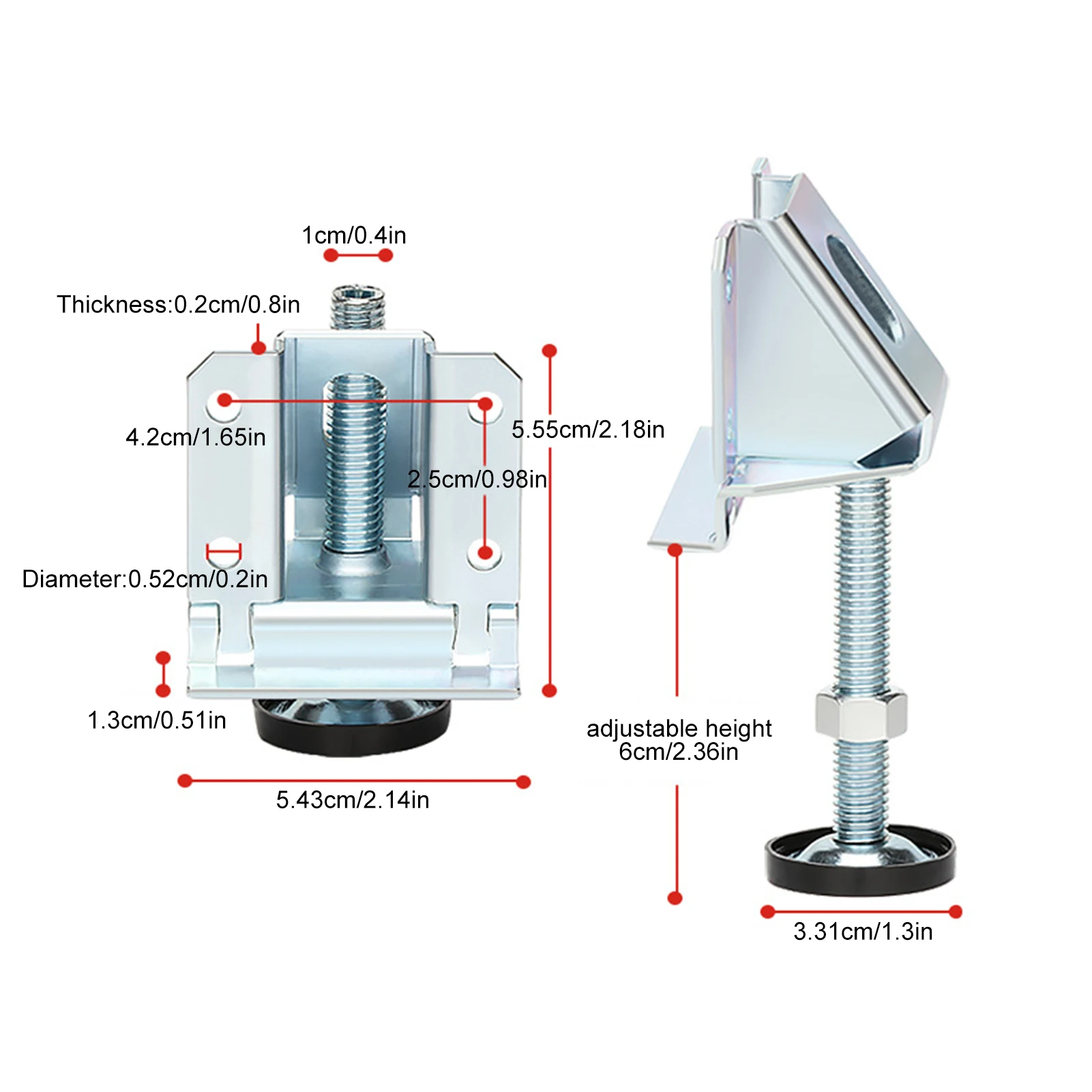 1cm/0.4in

Thickness:0.2cm/0.8in

4.2cm/1.65in

5.55cm/2.18in

2.5cm/0.98in

Diameter:0.52cm/0.2in

1.3cm/0.51in

5.43cm/2.14in

adjustable height
6cm/2.36in

3.31cm/1.3in