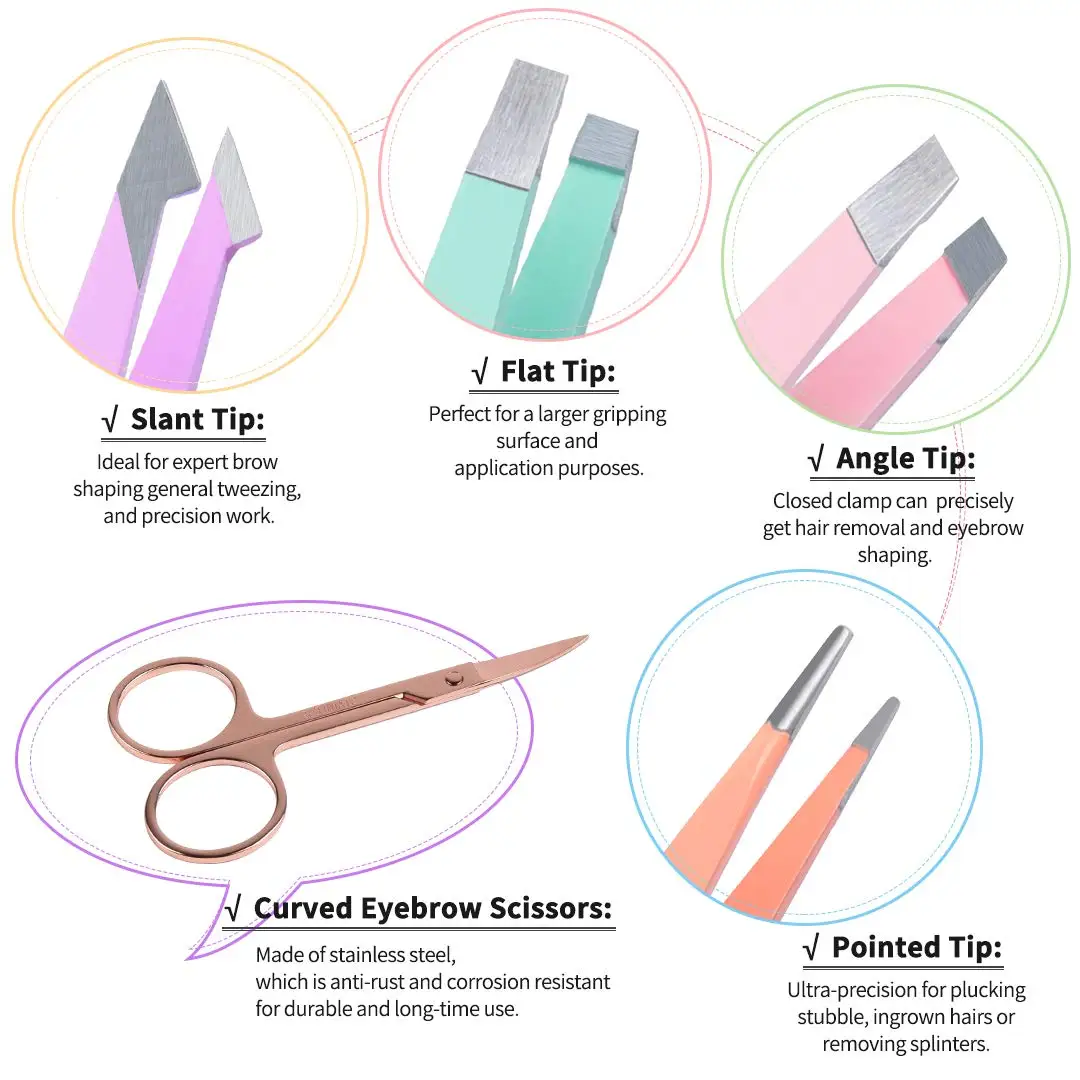 √ Slant Tip:

Ideal for expert brow shaping general tweezing, and precision work.

√ Flat Tip:

Perfect for a larger gripping surface and application purposes.

√ Angle Tip:

Closed clamp can precisely get hair removal and eyebrow shaping.

√ Curved Eyebrow Scissors:

Made of stainless steel, which is anti-rust and corrosion resistant for durable and long-time use.

√ Pointed Tip:

Ultra-precision for plucking stubble, ingrown hairs or removing splinters.