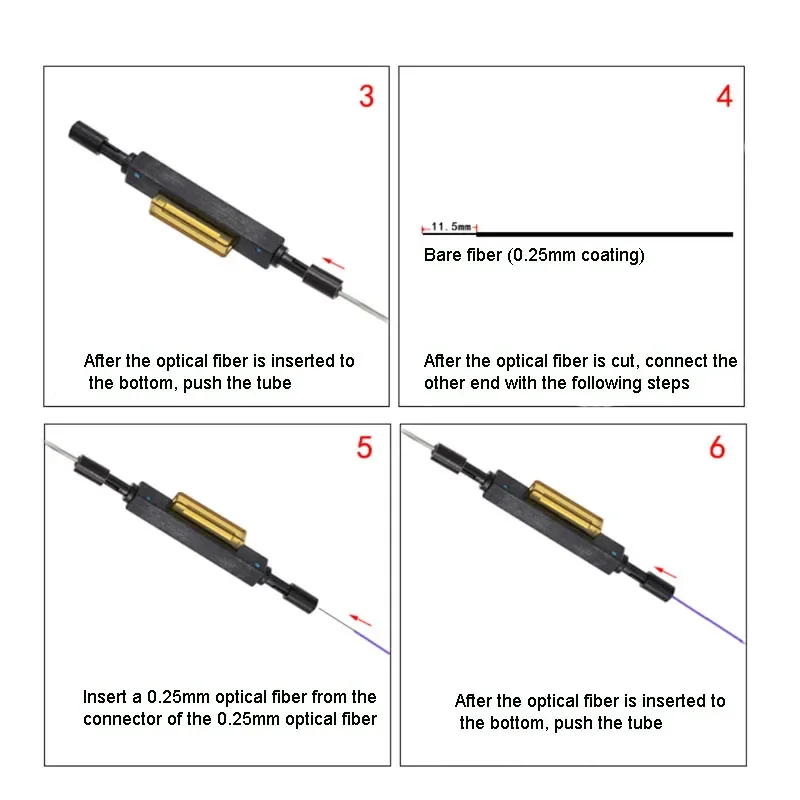 3

After the optical fiber is inserted to the bottom, push the tube

4

11.5mm

Bare fiber (0.25mm coating)

After the optical fiber is cut, connect the other end with the following steps

5

Insert a 0.25mm optical fiber from the connector of the 0.25mm optical fiber

6

After the optical fiber is inserted to the bottom, push the tube