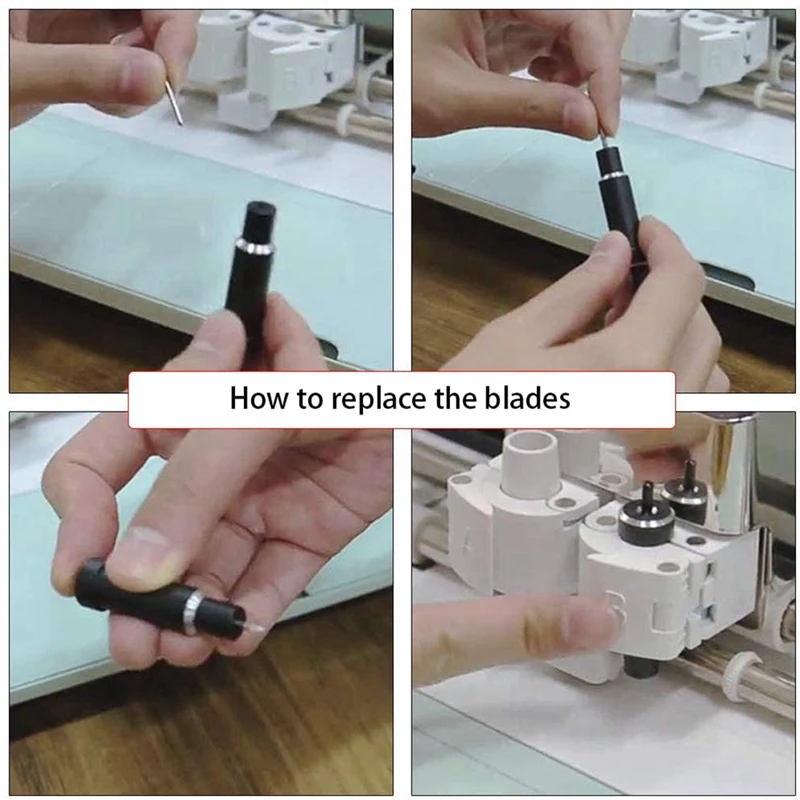 How to replace the blades