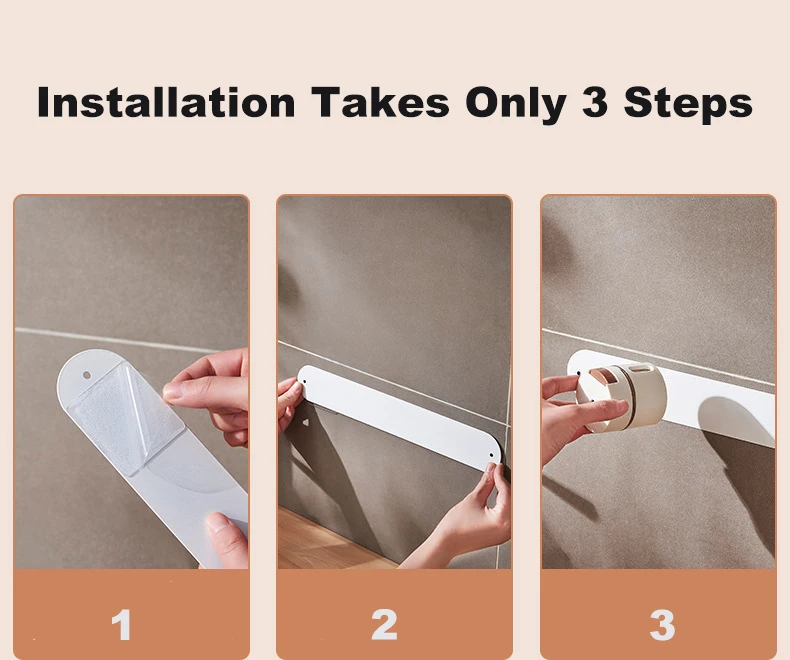 Installation Takes Only 3 Steps

1

2

3