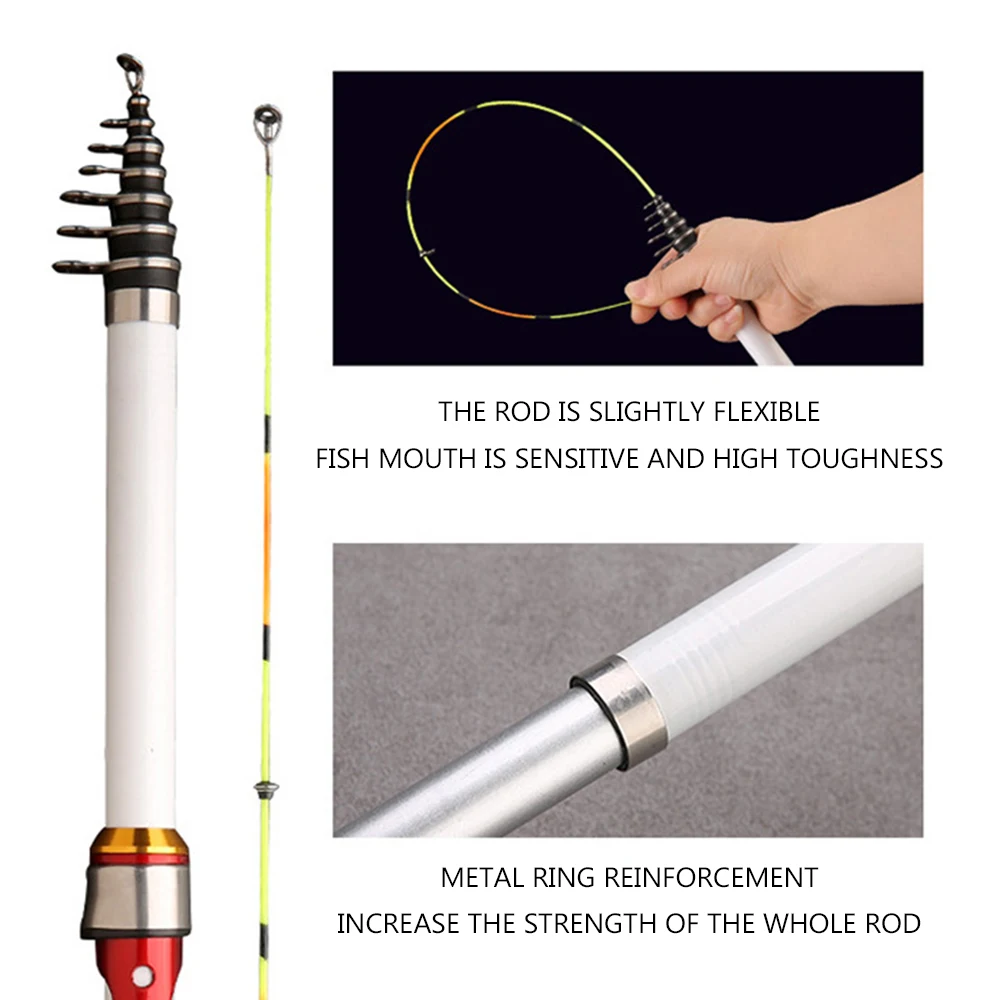 THE ROD IS SLIGHTLY FLEXIBLE
FISH MOUTH IS SENSITIVE AND HIGH TOUGHNESS

METAL RING REINFORCEMENT
INCREASE THE STRENGTH OF THE WHOLE ROD