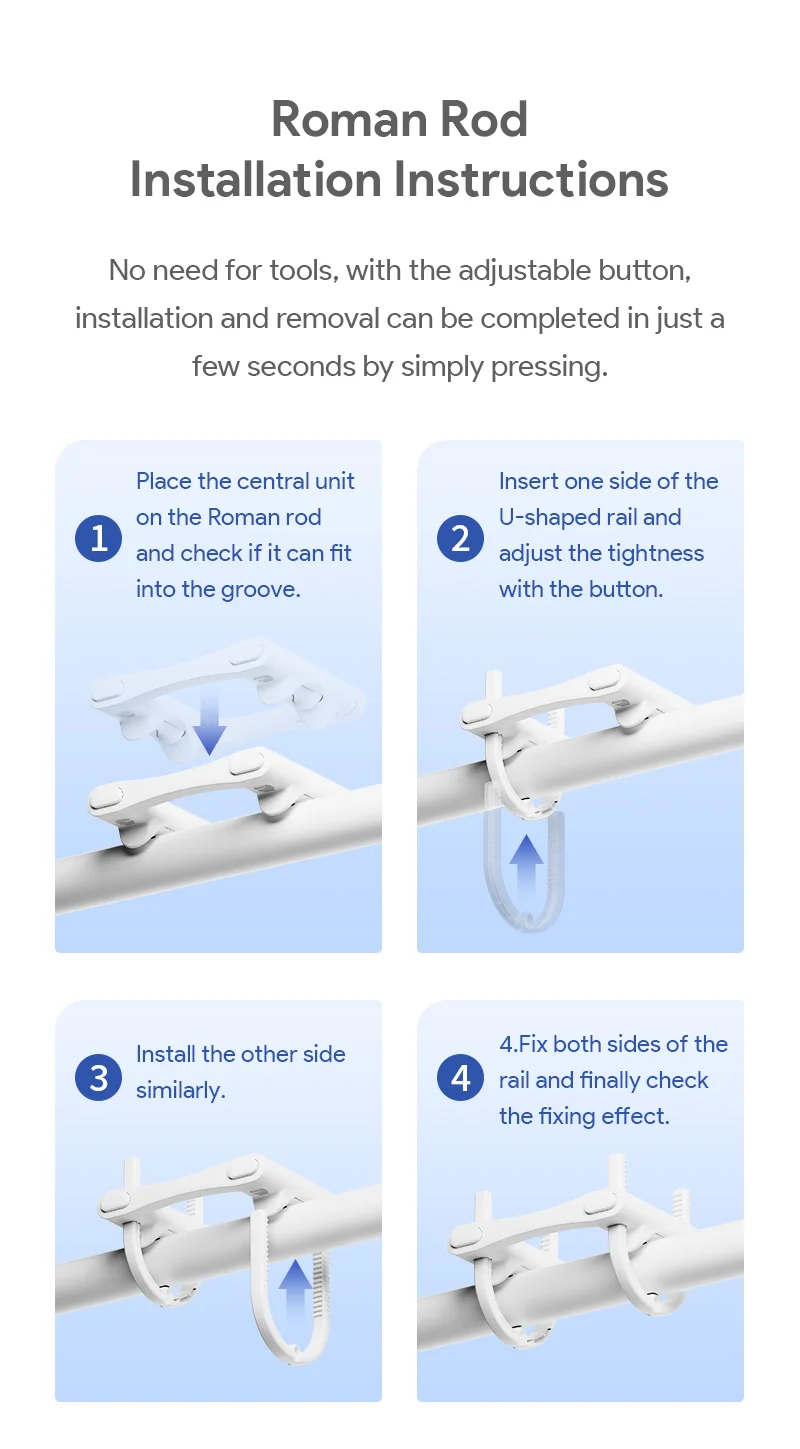 Roman Rod
Installation Instructions

No need for tools, with the adjustable button, installation and removal can be completed in just a few seconds by simply pressing.

1
Place the central unit on the Roman rod and check if it can fit into the groove.

2
Insert one side of the U-shaped rail and adjust the tightness with the button.

3
Install the other side similarly.

4
4.Fix both sides of the rail and finally check the fixing effect.