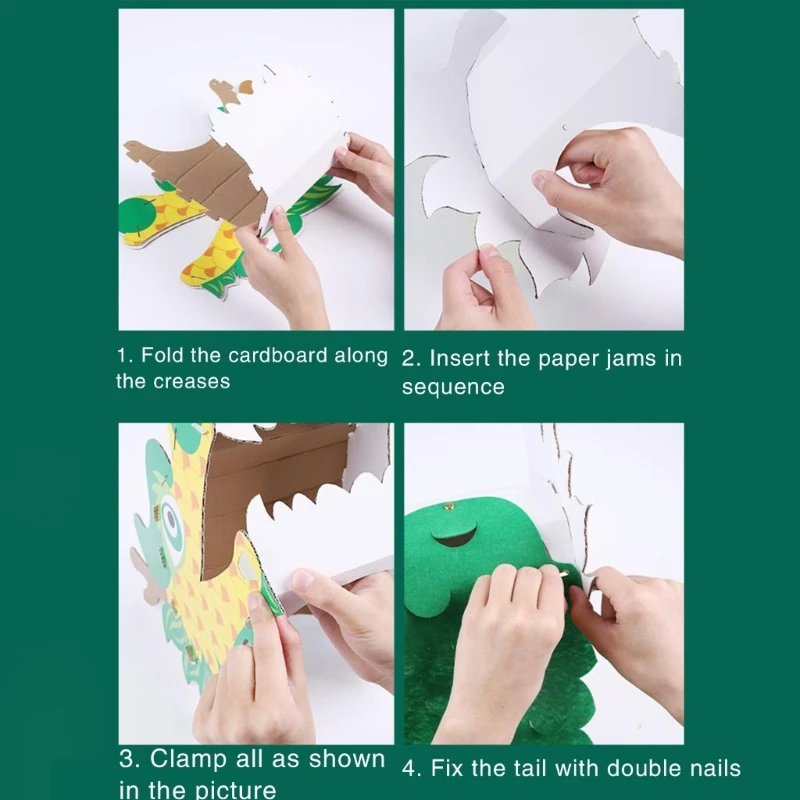 1. Fold the cardboard along the creases

2. Insert the paper jams in sequence

3. Clamp all as shown in the picture

4. Fix the tail with double nails