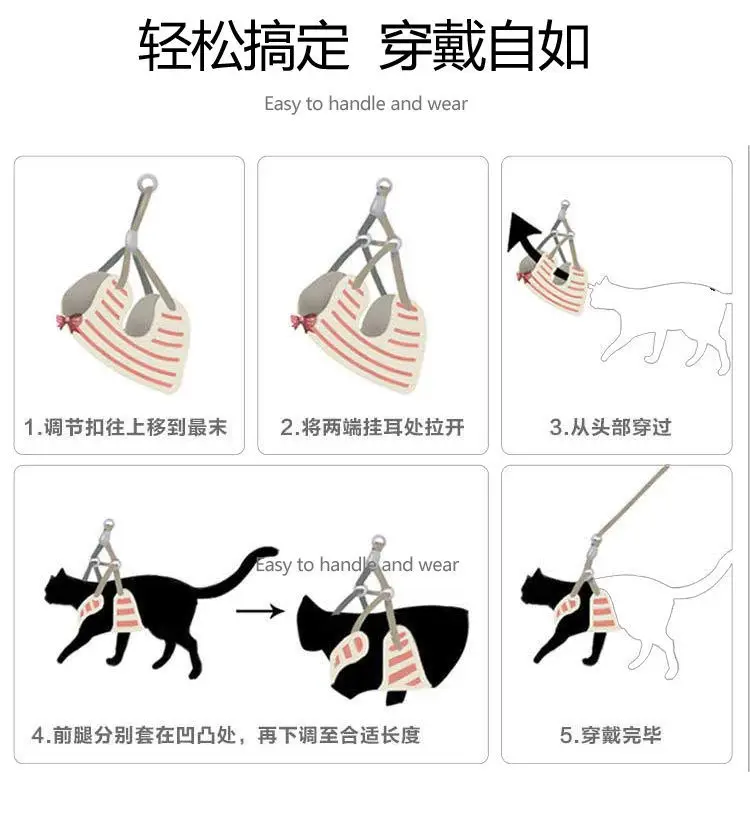 轻松搞定 穿戴自如

Easy to handle and wear

1.调节扣往上移到最末

2.将两端挂耳处拉开

3.从头部穿过

Easy to handle and wear

4.前腿分别套在凹凸处，再下调至合适长度

5.穿戴完毕