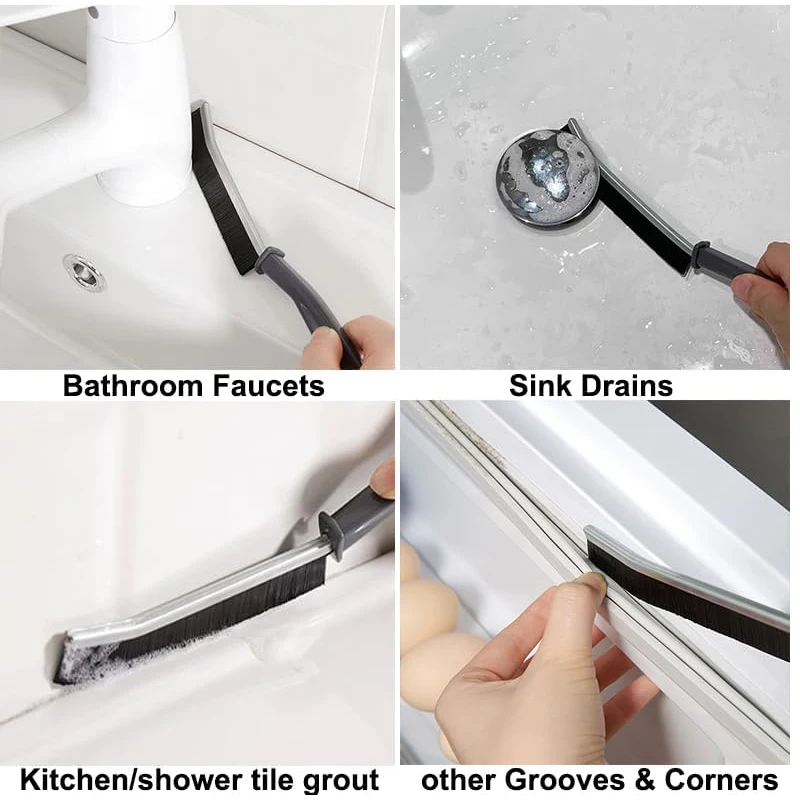 Bathroom Faucets

Sink Drains

Kitchen/shower tile grout

other Grooves & Corners