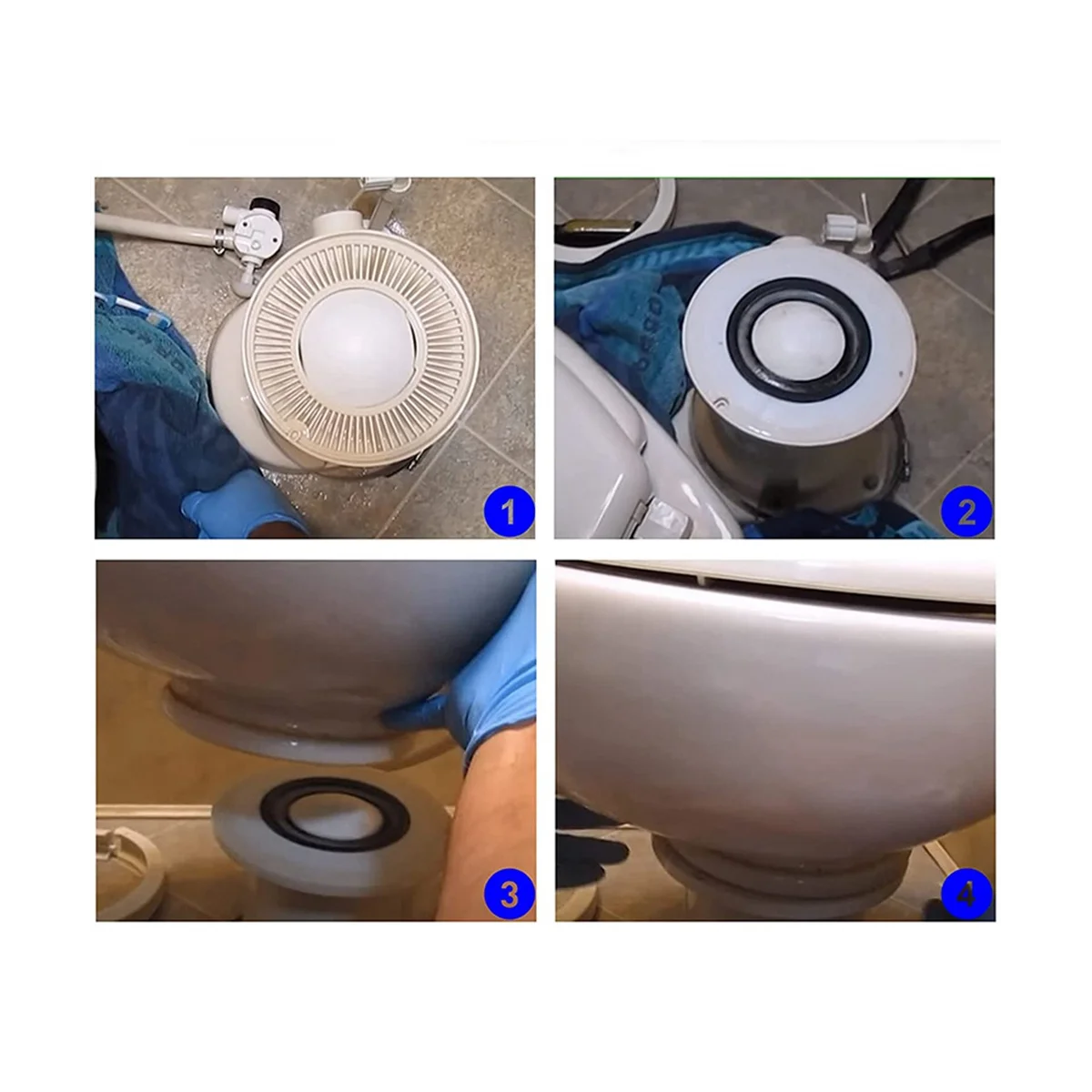 1

2

3

4