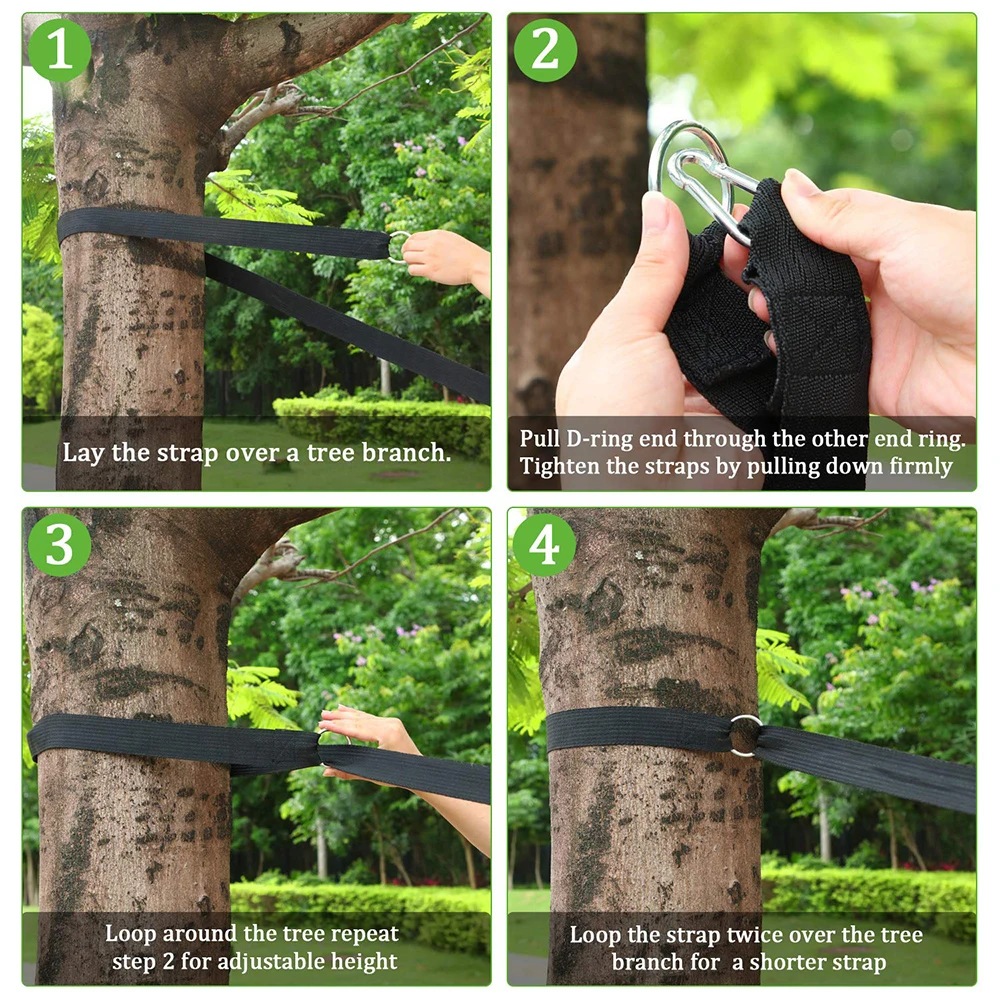 1

Lay the strap over a tree branch.

2

Pull D-ring end through the other end ring. Tighten the straps by pulling down firmly

3

Loop around the tree repeat step 2 for adjustable height

4

Loop the strap twice over the tree branch for a shorter strap