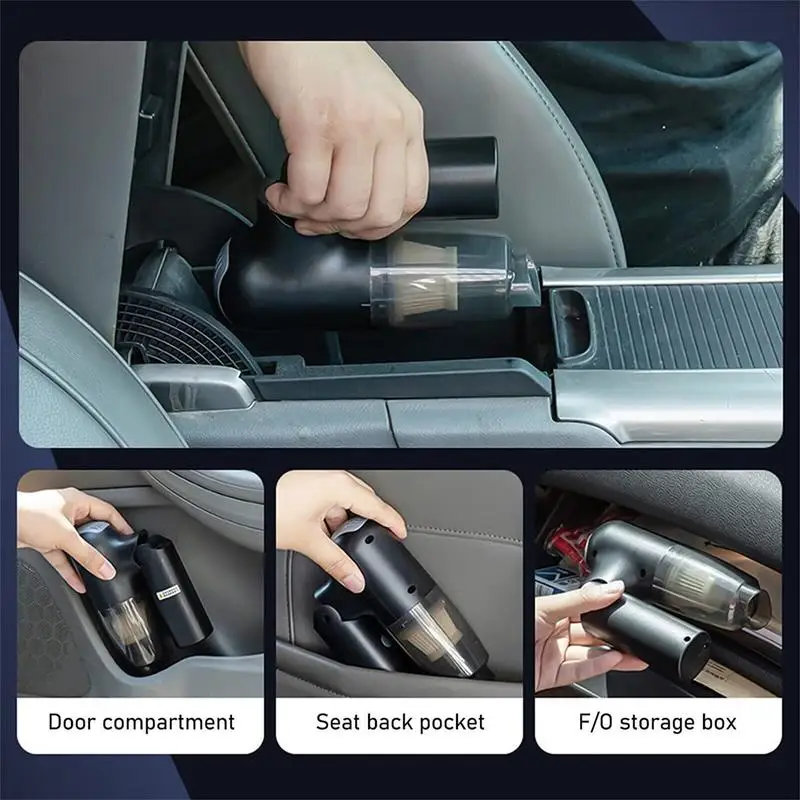 Door compartment

Seat back pocket

F/O storage box