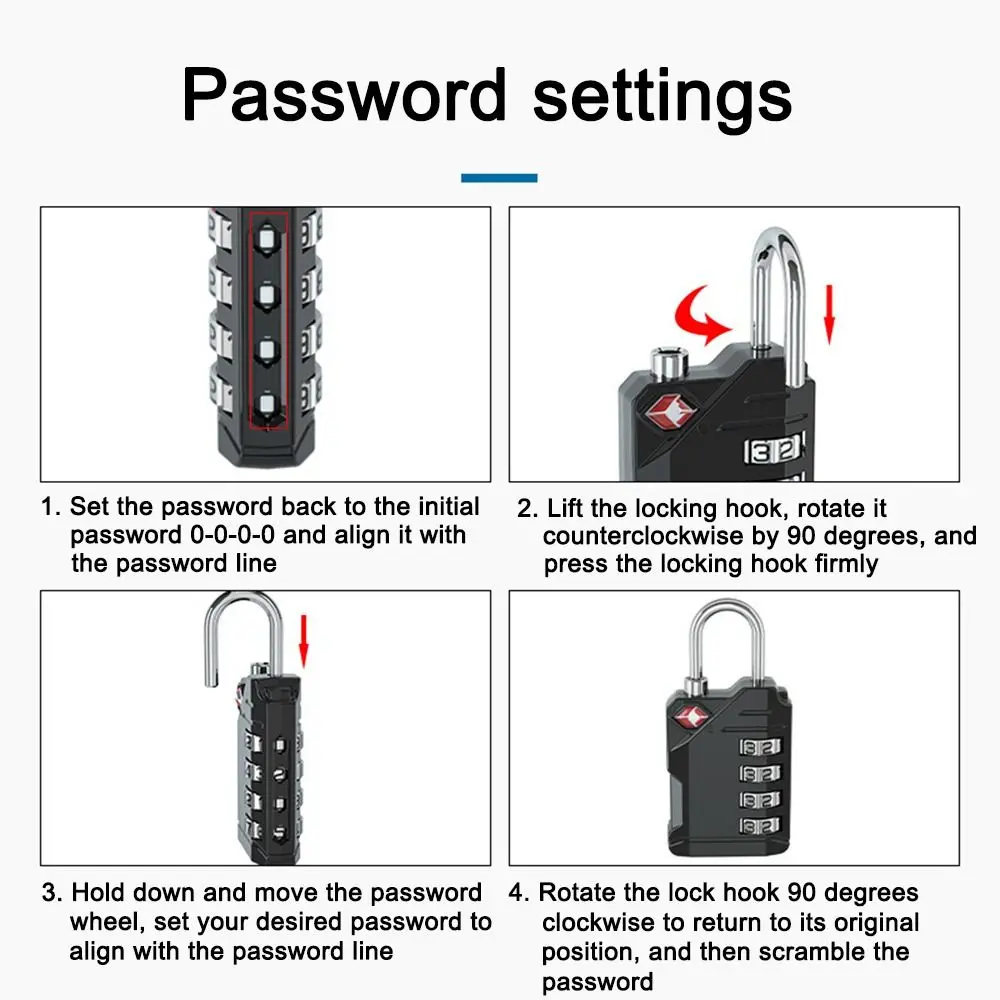 Password settings

1. Set the password back to the initial password 0-0-0-0 and align it with the password line

2. Lift the locking hook, rotate it counterclockwise by 90 degrees, and press the locking hook firmly

3. Hold down and move the password wheel, set your desired password to align with the password line

4. Rotate the lock hook 90 degrees clockwise to return to its original position, and then scramble the password