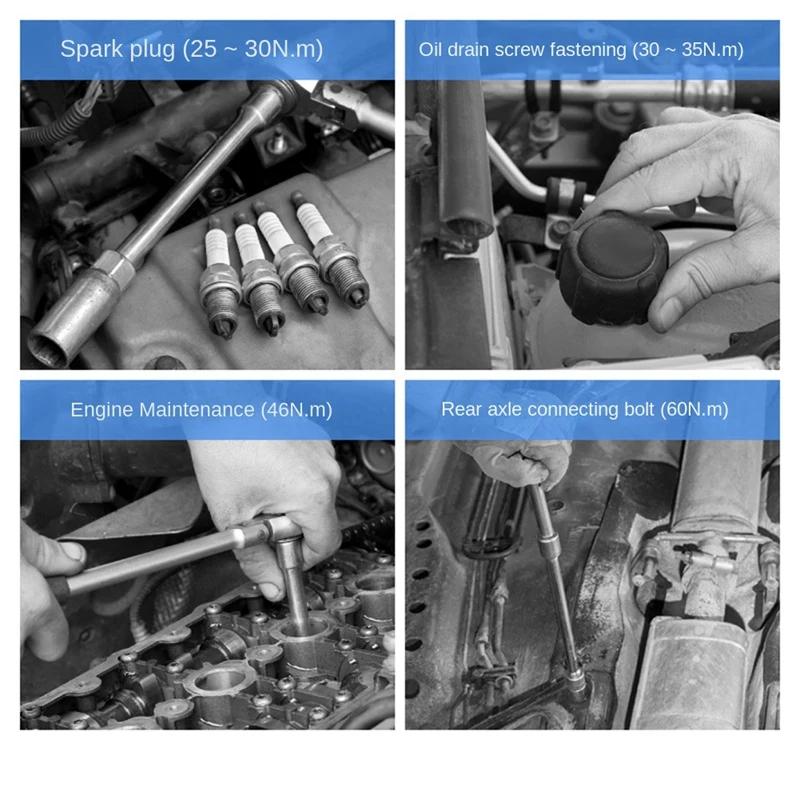 Spark plug (25 ~ 30N.m)

Oil drain screw fastening (30 ~ 35N.m)

Engine Maintenance (46N.m)

Rear axle connecting bolt (60N.m)