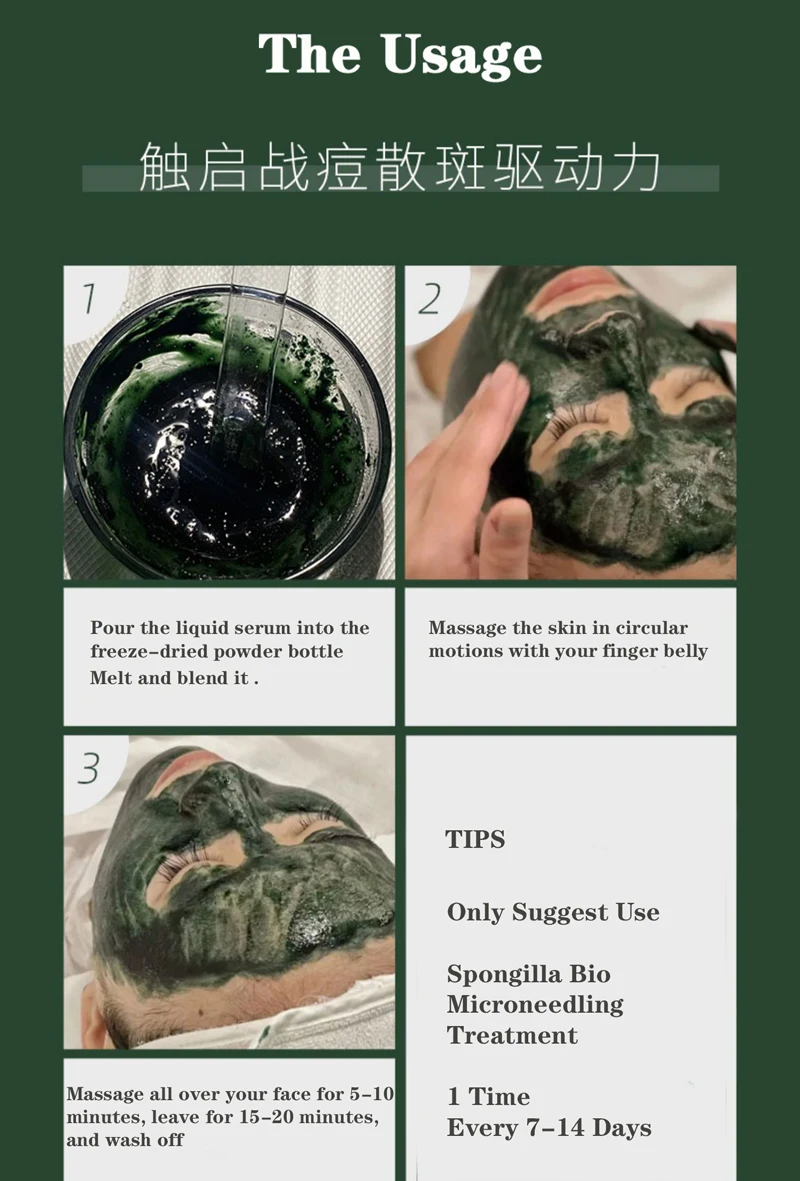 The Usage

触启战痘散斑驱动力

1

2

Pour the liquid serum into the freeze-dried powder bottle Melt and blend it .

Massage the skin in circular motions with your finger belly

3

Massage all over your face for 5-10 minutes, leave for 15-20 minutes, and wash off

TIPS

Only Suggest Use

Spongilla Bio Microneedling Treatment

1 Time
Every 7-14 Days