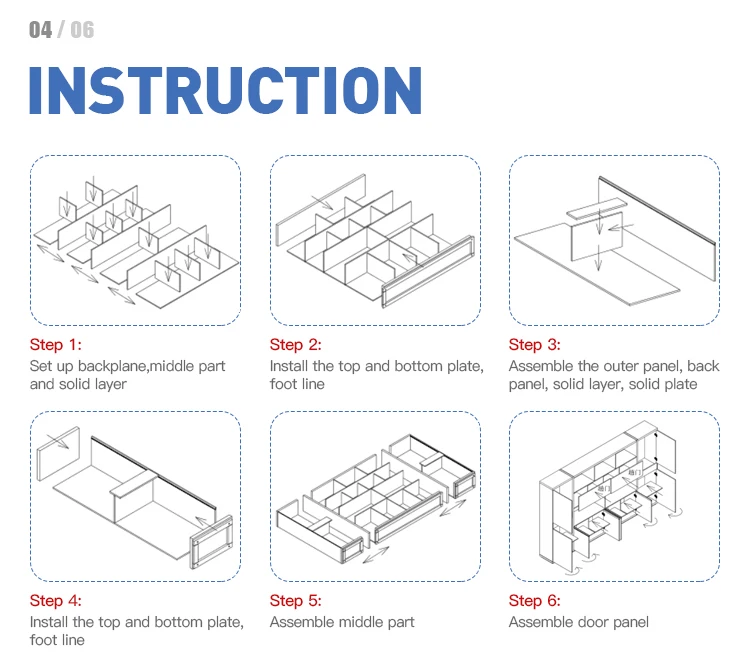 04 / 06

INSTRUCTION

Step 1:
Set up backplane,middle part and solid layer

Step 2:
Install the top and bottom plate, foot line

Step 3:
Assemble the outer panel, back panel, solid layer, solid plate

Step 4:
Install the top and bottom plate, foot line

Step 5:
Assemble middle part

Step 6:
Assemble door panel