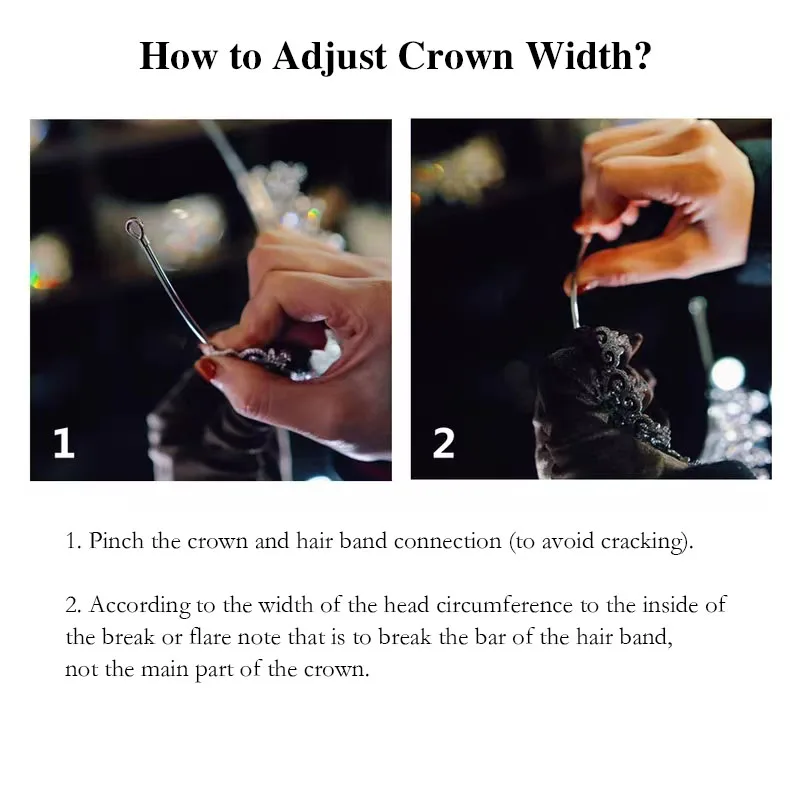 How to Adjust Crown Width?

1

2

1. Pinch the crown and hair band connection (to avoid cracking).

2. According to the width of the head circumference to the inside of the break or flare note that is to break the bar of the hair band, not the main part of the crown.