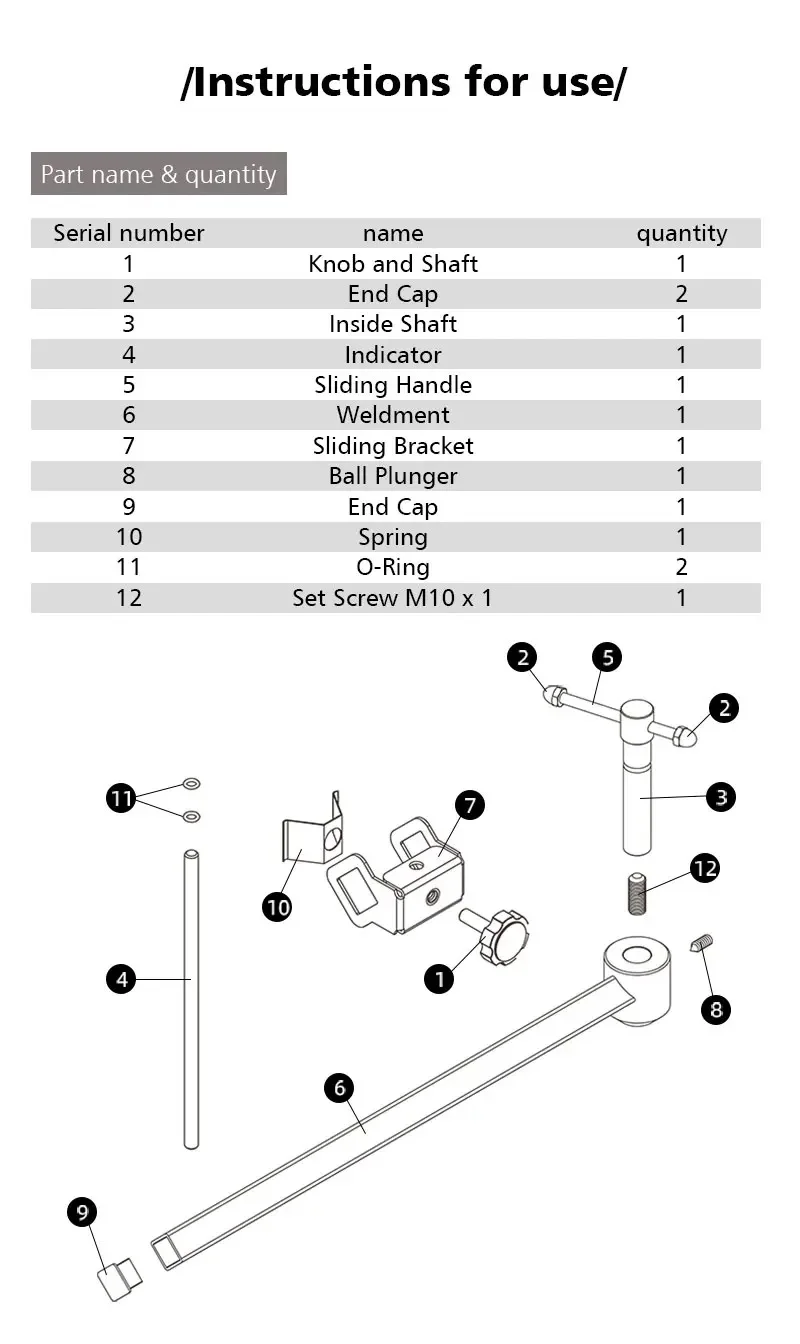 /Instructions for use/

Part name & quantity

| Serial number | name | quantity |
|---|---|---|
| 1 | Knob and Shaft | 1 |
| 2 | End Cap | 2 |
| 3 | Inside Shaft | 1 |
| 4 | Indicator | 1 |
| 5 | Sliding Handle | 1 |
| 6 | Weldment | 1 |
| 7 | Sliding Bracket | 1 |
| 8 | Ball Plunger | 1 |
| 9 | End Cap | 1 |
| 10 | Spring | 1 |
| 11 | O-Ring | 2 |
| 12 | Set Screw M10 x 1 | 1 |

2
5
2
3
11
7
12
10
1
8
4
6
9