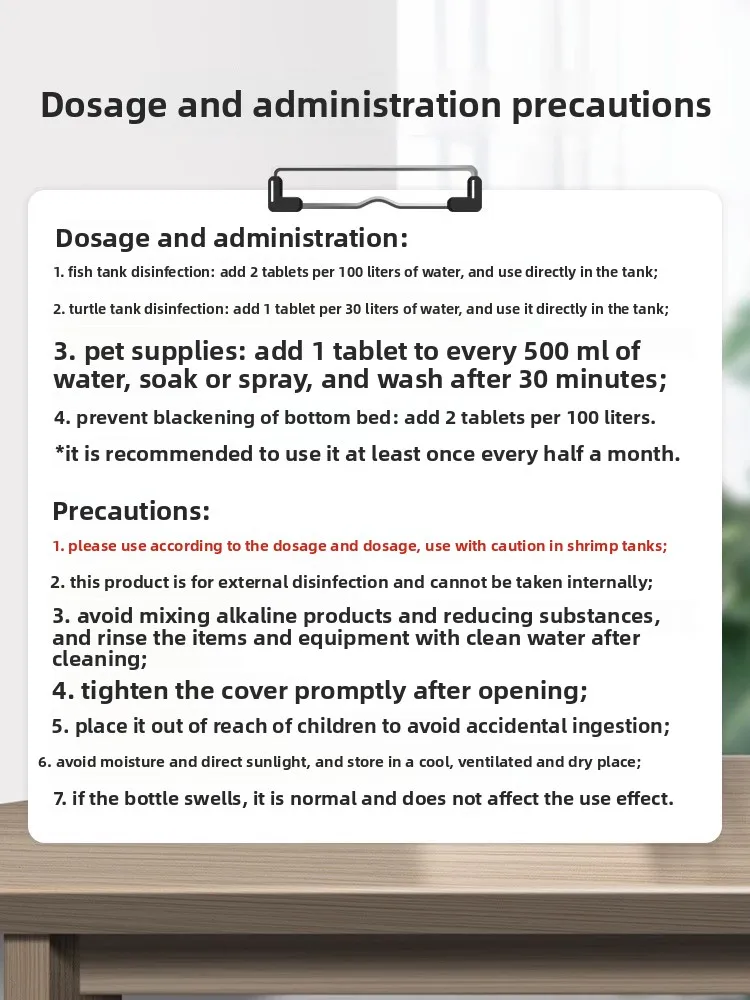 Dosage and administration precautions

Dosage and administration:

1. fish tank disinfection: add 2 tablets per 100 liters of water, and use directly in the tank;

2. turtle tank disinfection: add 1 tablet per 30 liters of water, and use it directly in the tank;

3. pet supplies: add 1 tablet to every 500 ml of water, soak or spray, and wash after 30 minutes;

4. prevent blackening of bottom bed: add 2 tablets per 100 liters.

*it is recommended to use it at least once every half a month.

Precautions:

1. please use according to the dosage and dosage, use with caution in shrimp tanks;

2. this product is for external disinfection and cannot be taken internally;

3. avoid mixing alkaline products and reducing substances, and rinse the items and equipment with clean water after cleaning;

4. tighten the cover promptly after opening;

5. place it out of reach of children to avoid accidental ingestion;

6. avoid moisture and direct sunlight, and store in a cool, ventilated and dry place;

7. if the bottle swells, it is normal and does not affect the use effect.