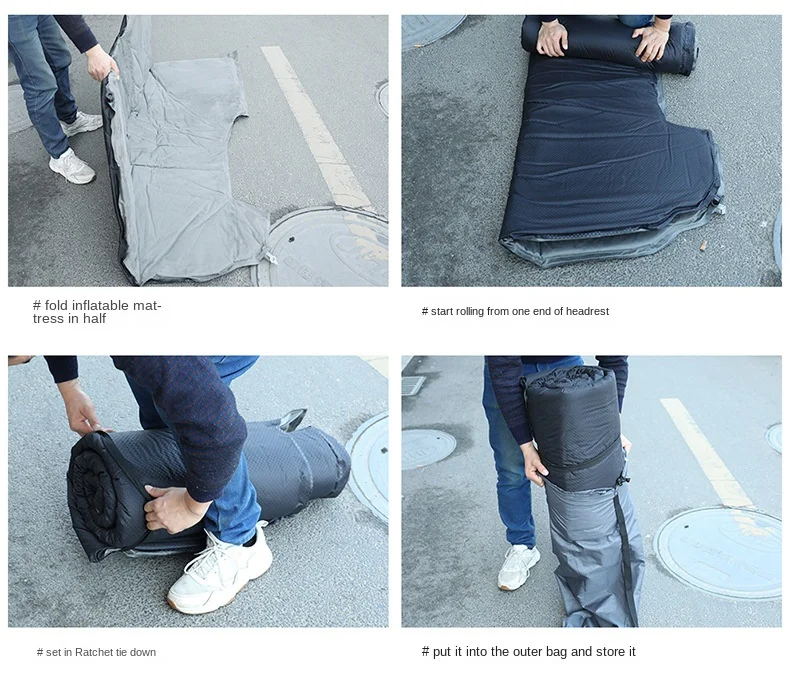 # fold inflatable mattress in half

# start rolling from one end of headrest

# set in Ratchet tie down

# put it into the outer bag and store it