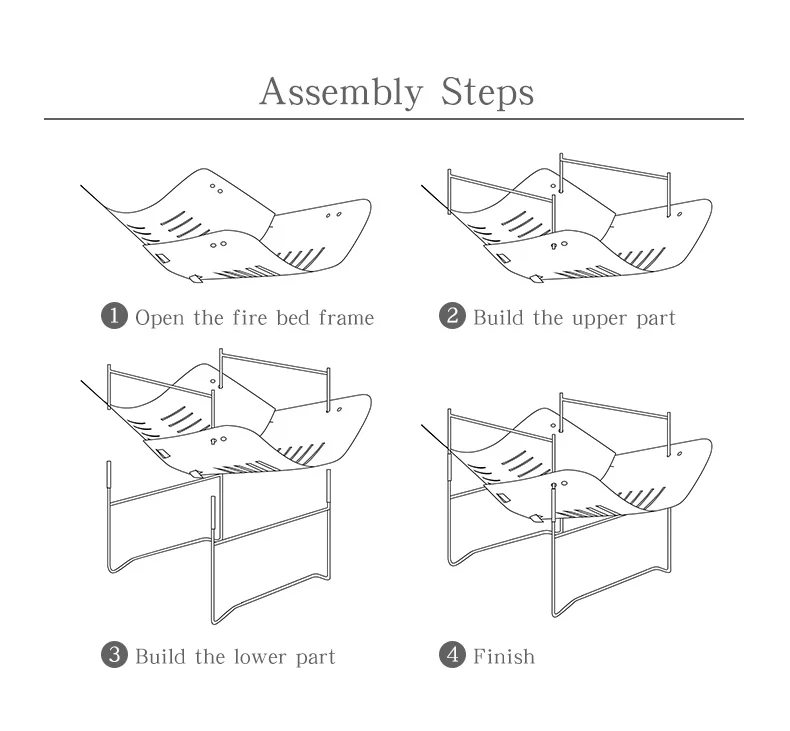 Assembly Steps

1 Open the fire bed frame

2 Build the upper part

3 Build the lower part

4 Finish