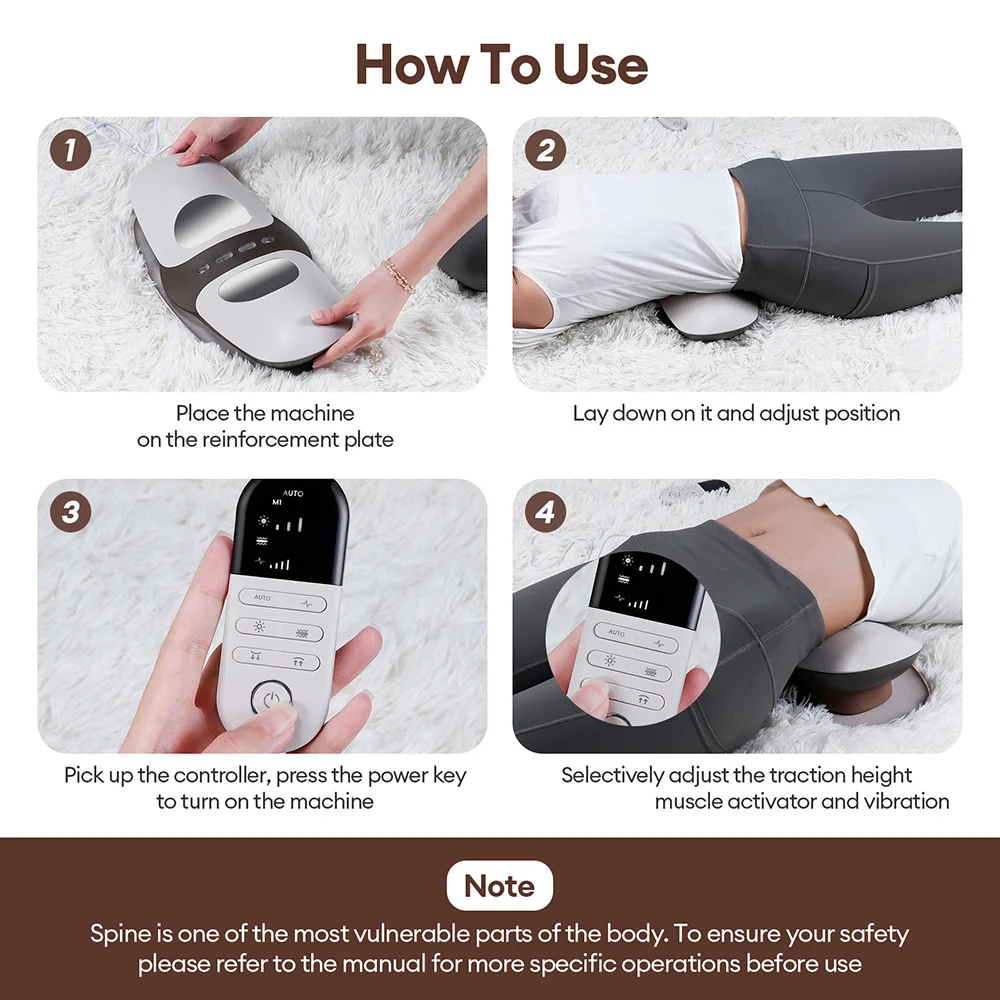 How To Use

1

Place the machine on the reinforcement plate

2

Lay down on it and adjust position

3

AUTO
M1

AUTO

Pick up the controller, press the power key to turn on the machine

4

AUTO

Selectively adjust the traction height muscle activator and vibration

Note

Spine is one of the most vulnerable parts of the body. To ensure your safety please refer to the manual for more specific operations before use