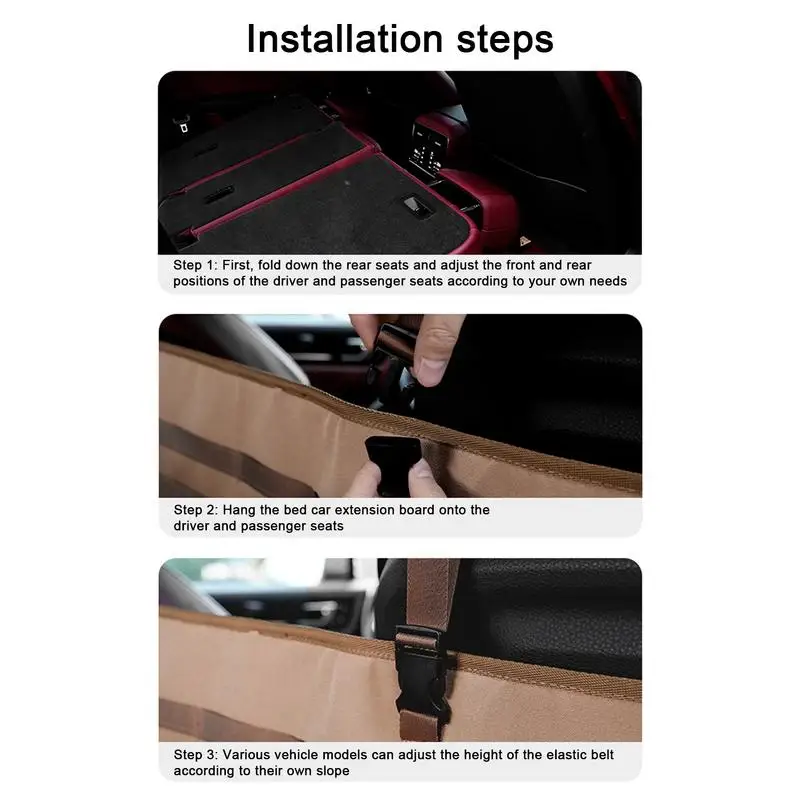 Installation steps

Step 1: First, fold down the rear seats and adjust the front and rear positions of the driver and passenger seats according to your own needs

Step 2: Hang the bed car extension board onto the driver and passenger seats

Step 3: Various vehicle models can adjust the height of the elastic belt according to their own slope