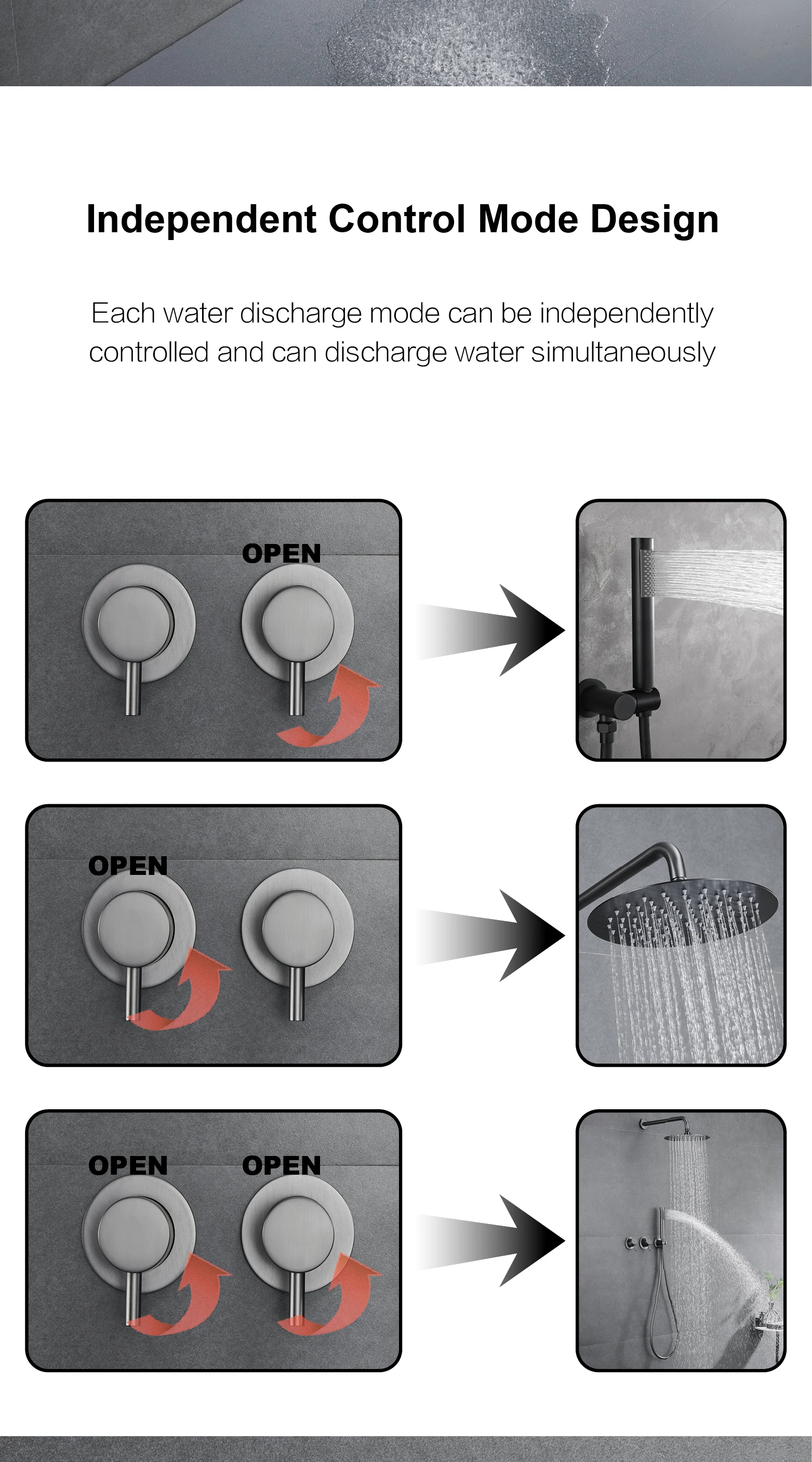 Independent Control Mode Design

Each water discharge mode can be independently controlled and can discharge water simultaneously

OPEN

OPEN

OPEN

OPEN