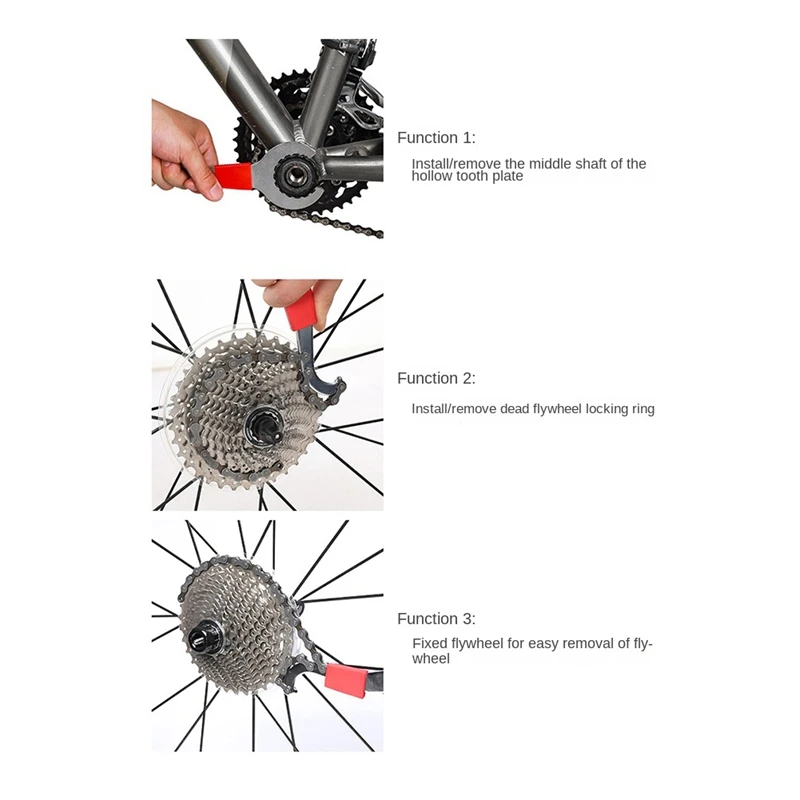 Function 1:

Install/remove the middle shaft of the hollow tooth plate

Function 2:

Install/remove dead flywheel locking ring

Function 3:

Fixed flywheel for easy removal of flywheel