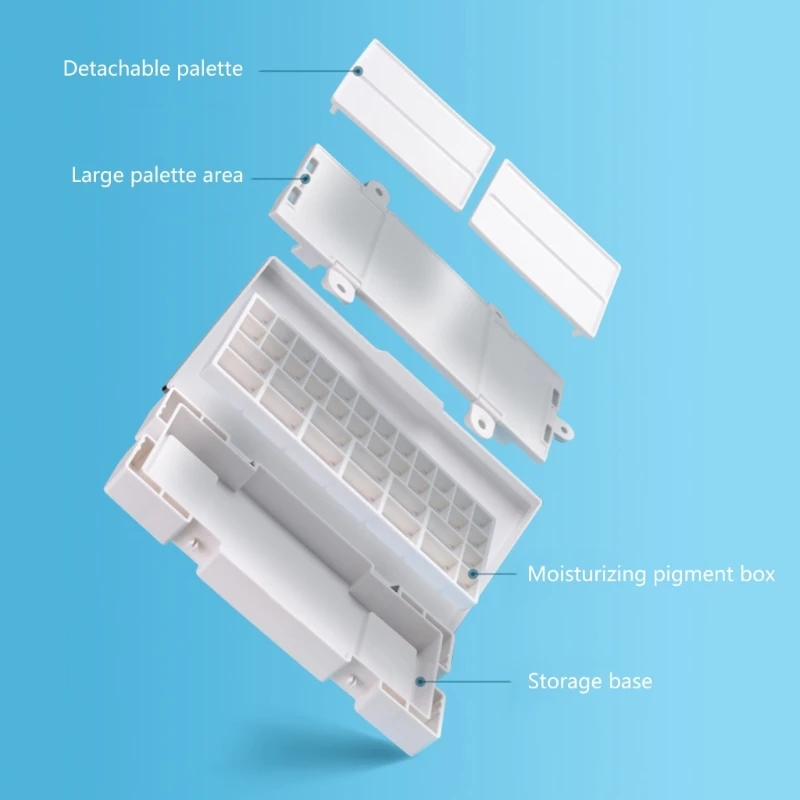 Detachable palette

Large palette area

Moisturizing pigment box

Storage base