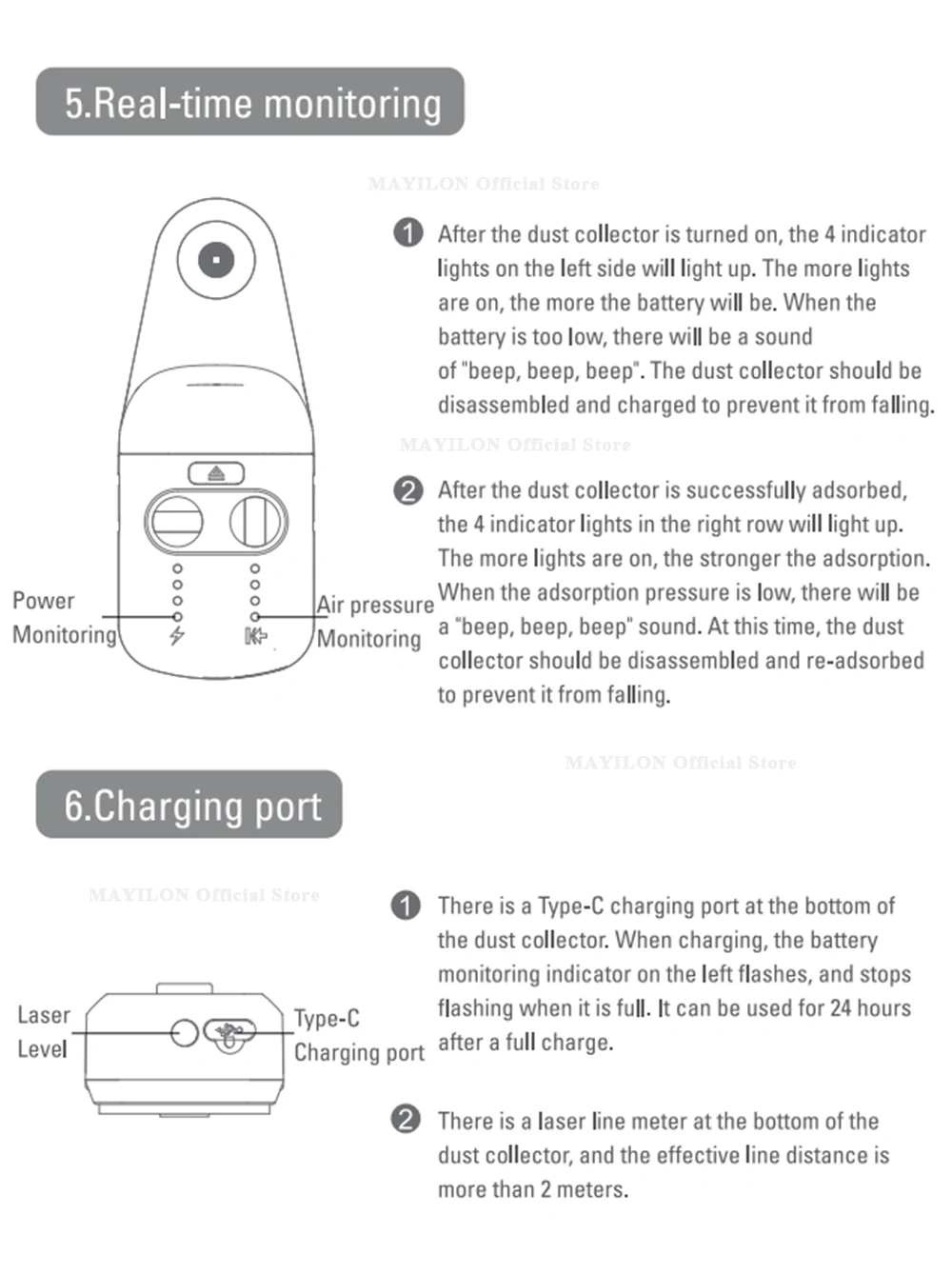 5.Real-time monitoring

MAYILON Official Store

Power Monitoring

Air pressure Monitoring

1 After the dust collector is turned on, the 4 indicator lights on the left side will light up. The more lights are on, the more the battery will be. When the battery is too low, there will be a sound of "beep, beep, beep". The dust collector should be disassembled and charged to prevent it from falling.

MAYILON Official Store

2 After the dust collector is successfully adsorbed, the 4 indicator lights in the right row will light up. The more lights are on, the stronger the adsorption. When the adsorption pressure is low, there will be a "beep, beep, beep" sound. At this time, the dust collector should be disassembled and re-adsorbed to prevent it from falling.

MAYILON Official Store

6.Charging port

MAYILON Official Store

Laser Level

Type-C Charging port

1 There is a Type-C charging port at the bottom of the dust collector. When charging, the battery monitoring indicator on the left flashes, and stops flashing when it is full. It can be used for 24 hours after a full charge.

2 There is a laser line meter at the bottom of the dust collector, and the effective line distance is more than 2 meters.