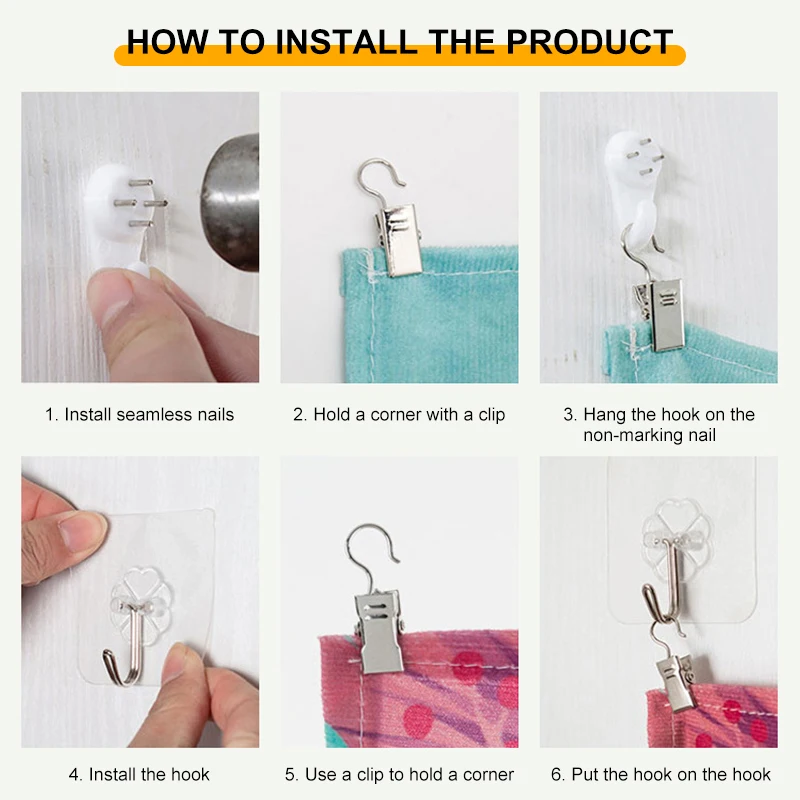 HOW TO INSTALL THE PRODUCT

1. Install seamless nails

2. Hold a corner with a clip

3. Hang the hook on the non-marking nail

4. Install the hook

5. Use a clip to hold a corner

6. Put the hook on the hook