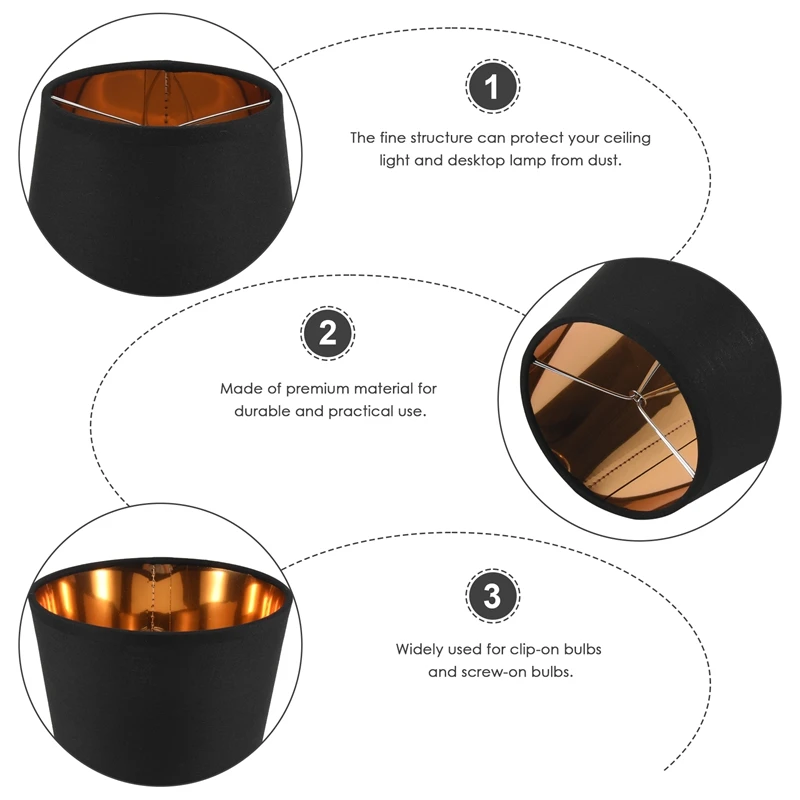 1

The fine structure can protect your ceiling light and desktop lamp from dust.

2

Made of premium material for durable and practical use.

3

Widely used for clip-on bulbs and screw-on bulbs.